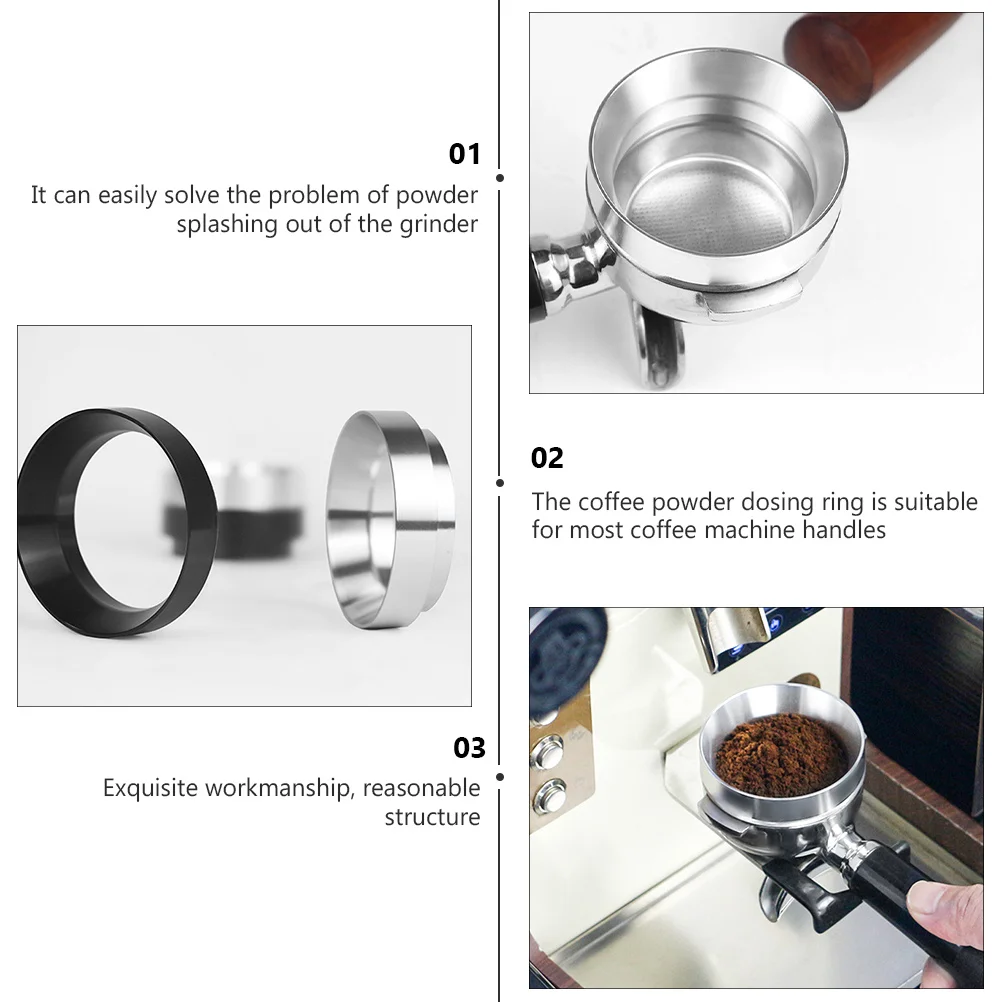 01
It can easily solve the problem of powder splashing out of the grinder

02
The coffee powder dosing ring is suitable for most coffee machine handles

03
Exquisite workmanship, reasonable structure