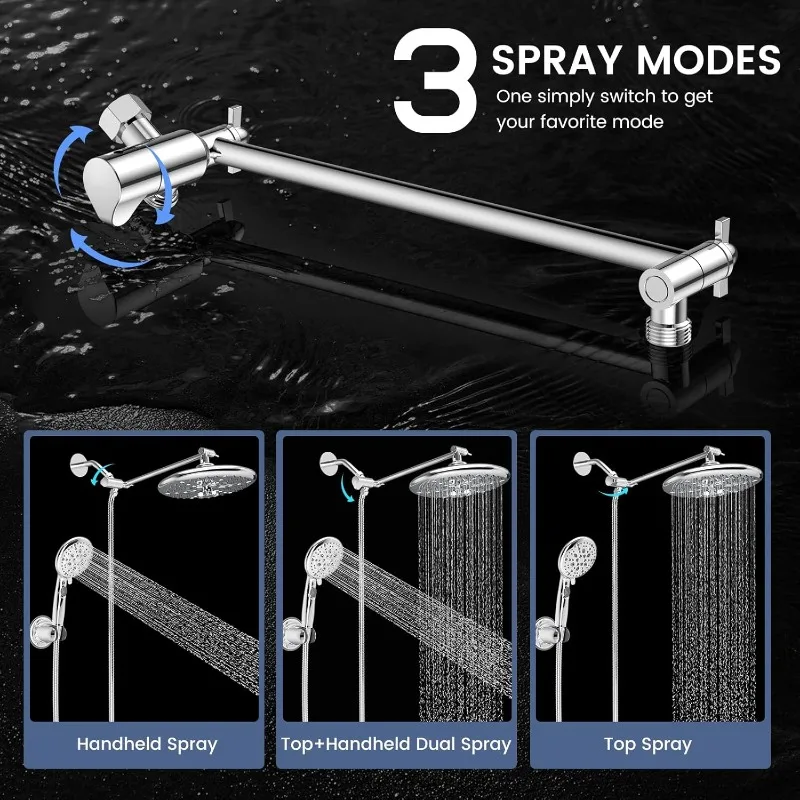 3 SPRAY MODES
One simply switch to get your favorite mode

Handheld Spray

Top+Handheld Dual Spray

Top Spray