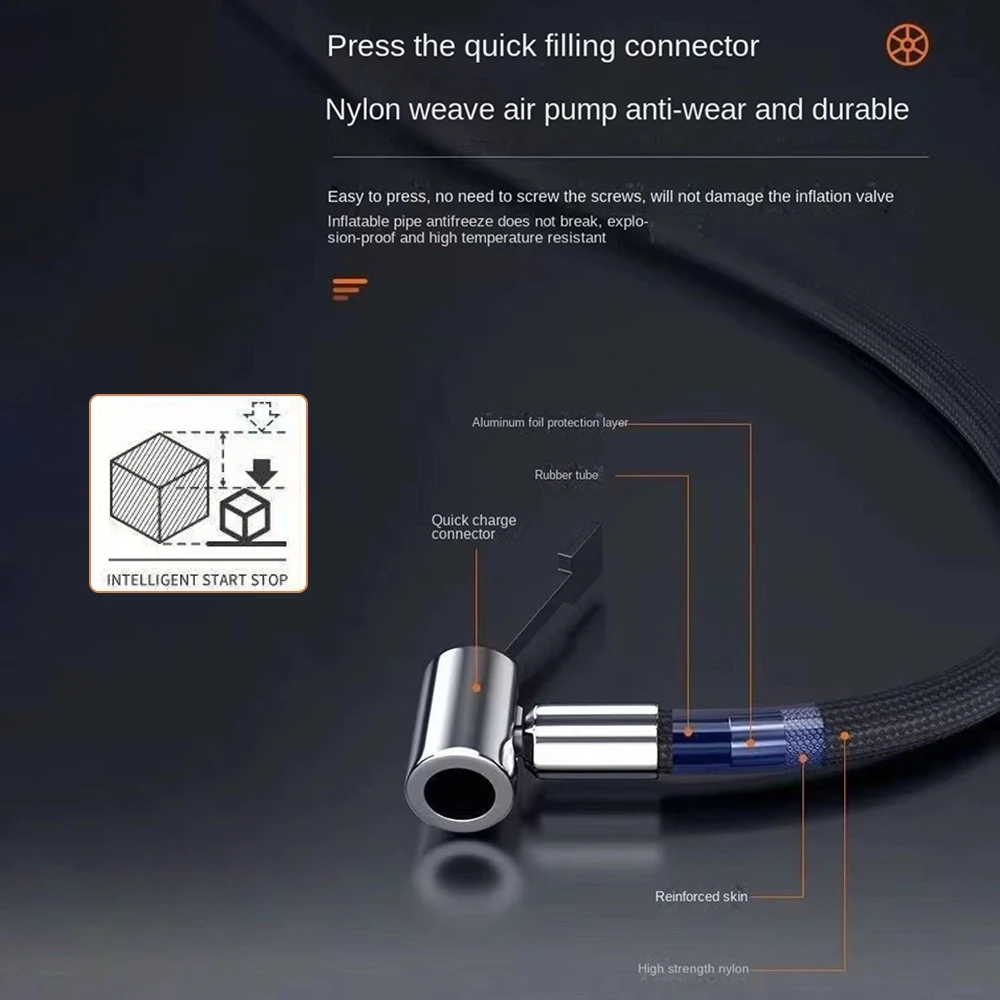 Press the quick filling connector

Nylon weave air pump anti-wear and durable

Easy to press, no need to screw the screws, will not damage the inflation valve

Inflatable pipe antifreeze does not break, explosion-proof and high temperature resistant

INTELLIGENT START STOP

Aluminum foil protection layer

Rubber tube

Quick charge connector

Reinforced skin

High strength nylon