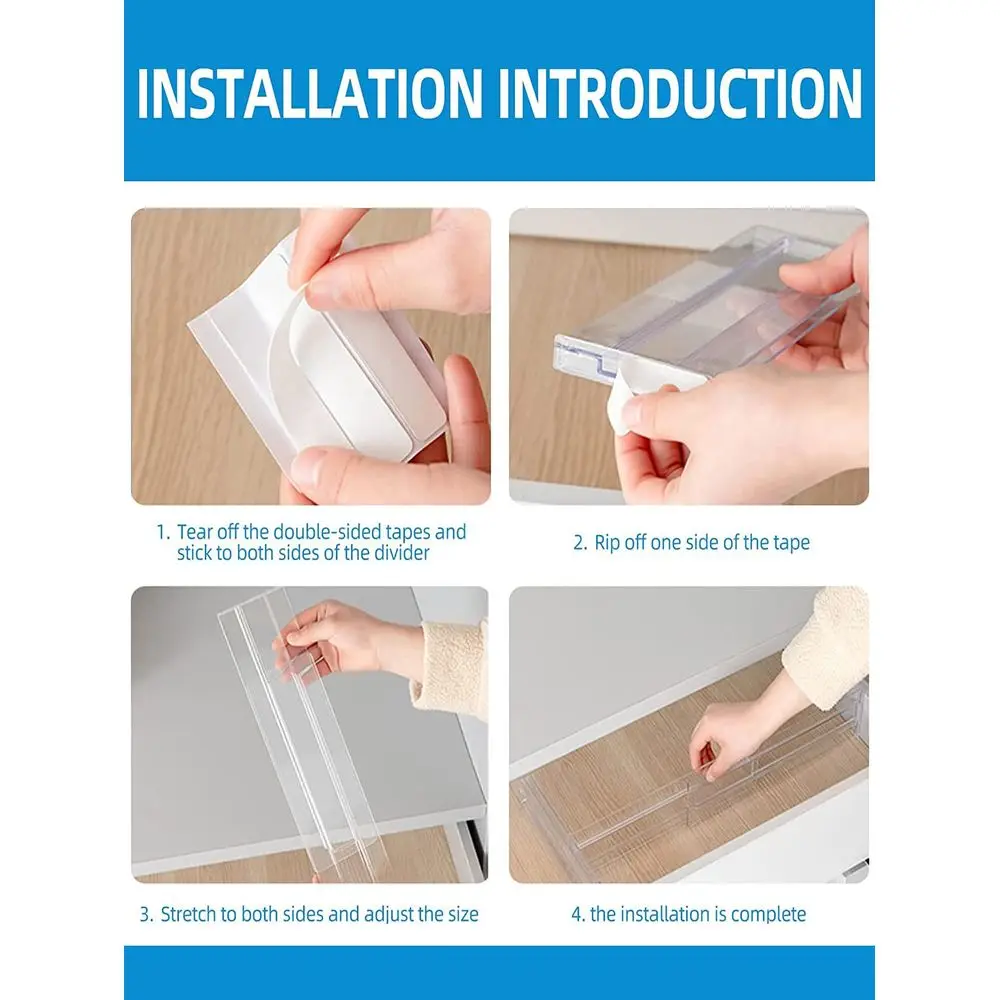 INSTALLATION INTRODUCTION

1. Tear off the double-sided tapes and stick to both sides of the divider

2. Rip off one side of the tape

3. Stretch to both sides and adjust the size

4. the installation is complete