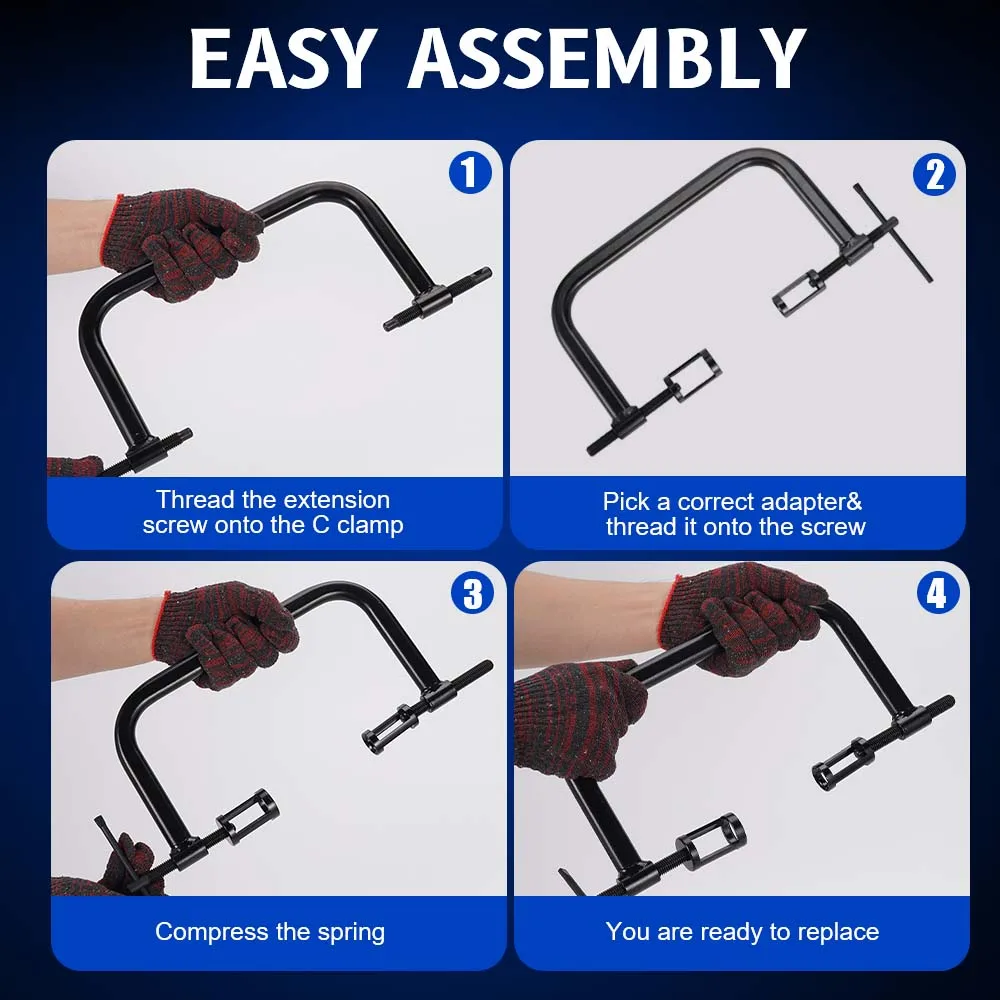 EASY ASSEMBLY

1

Thread the extension screw onto the C clamp

2

Pick a correct adapter& thread it onto the screw

3

Compress the spring

4

You are ready to replace