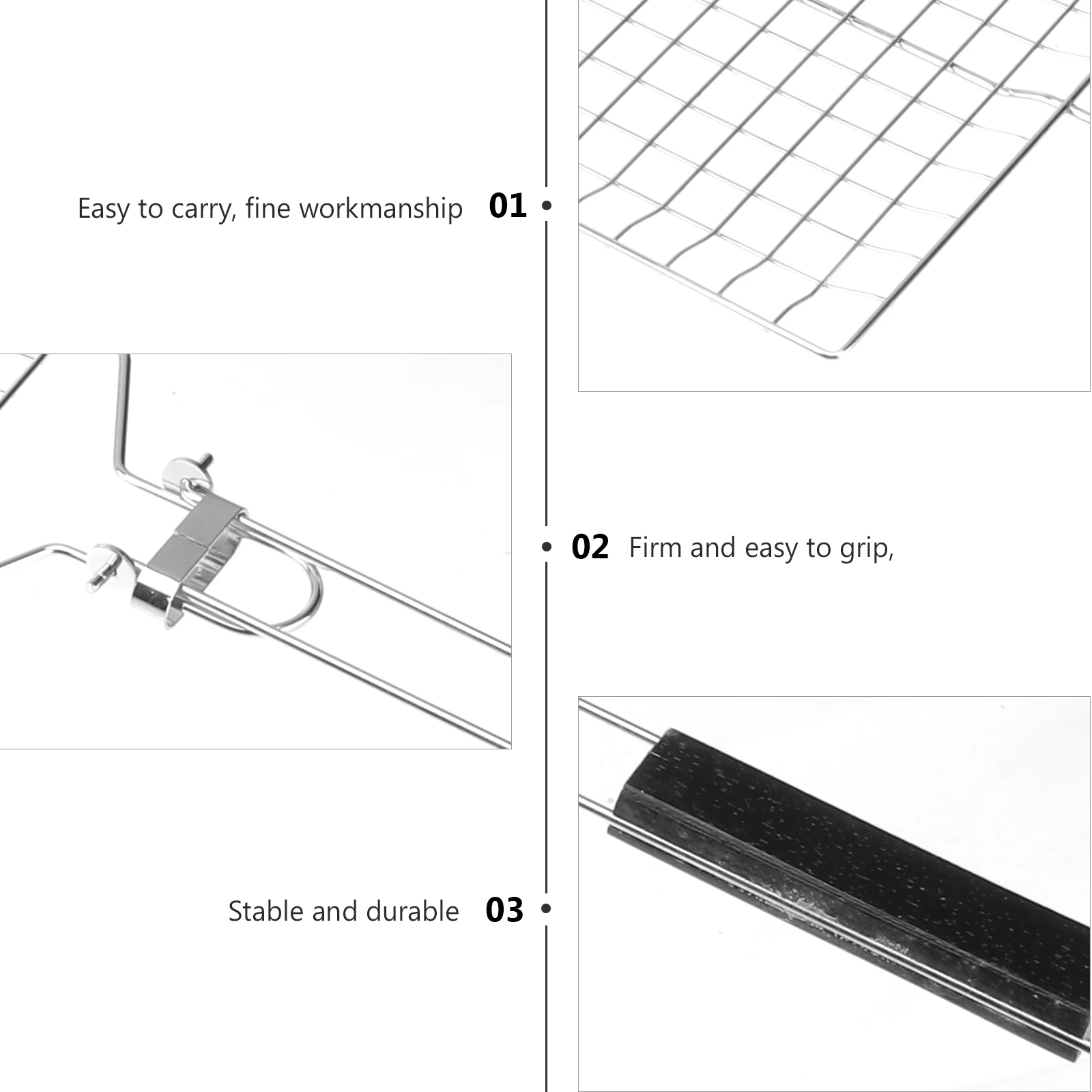 Easy to carry, fine workmanship 01

02 Firm and easy to grip,

Stable and durable 03