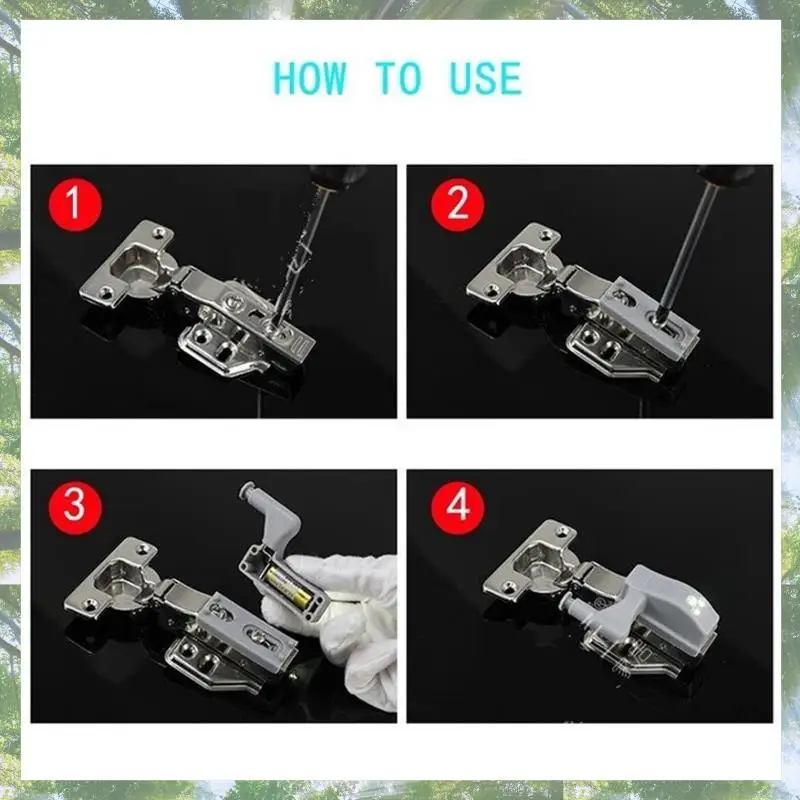 HOW TO USE

1

2

3

4