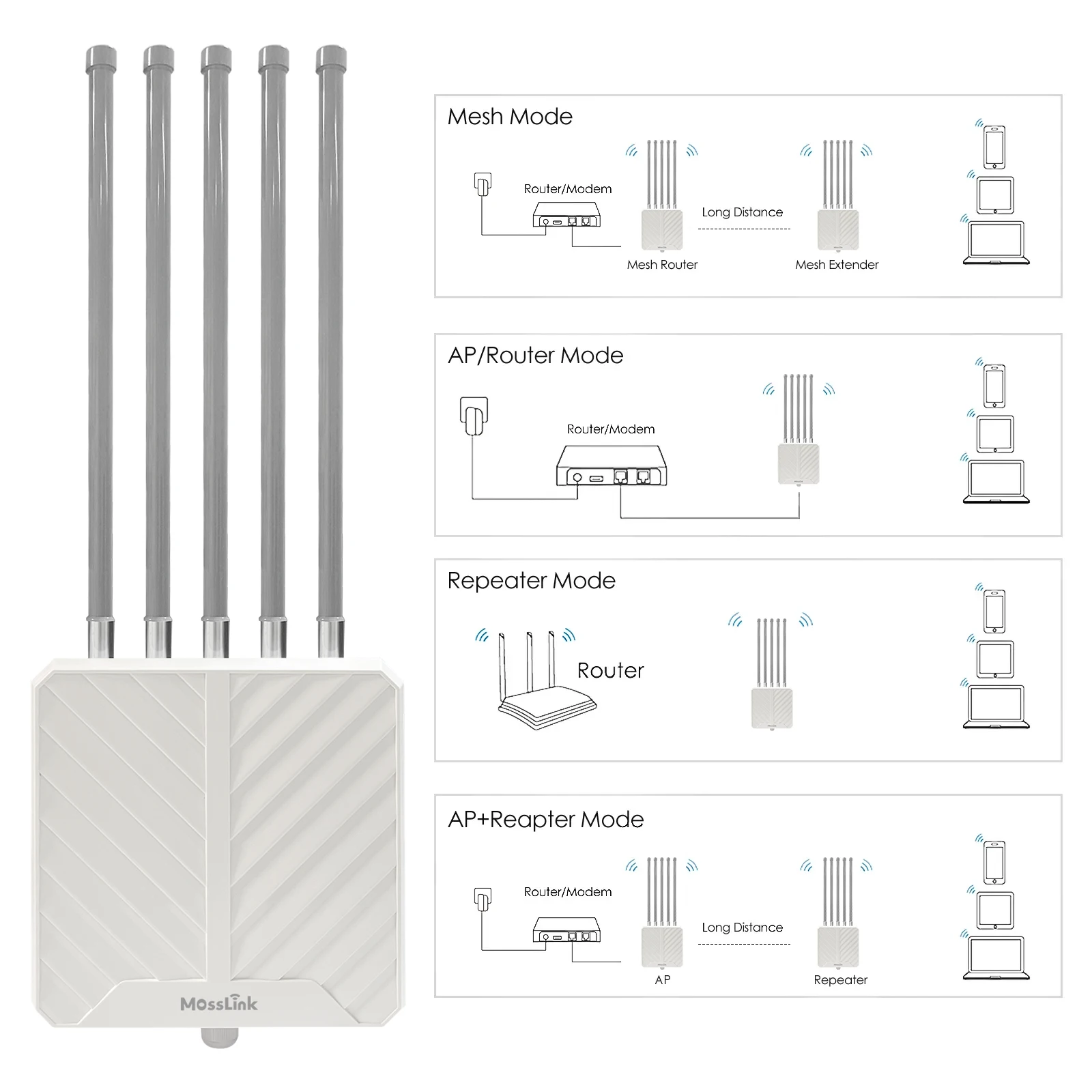 MossLink

Mesh Mode

Router/Modem

Long Distance

Mesh Router

Mesh Extender

AP/Router Mode

Router/Modem

Repeater Mode

Router

AP+Reapter Mode

Router/Modem

Long Distance

AP

Repeater