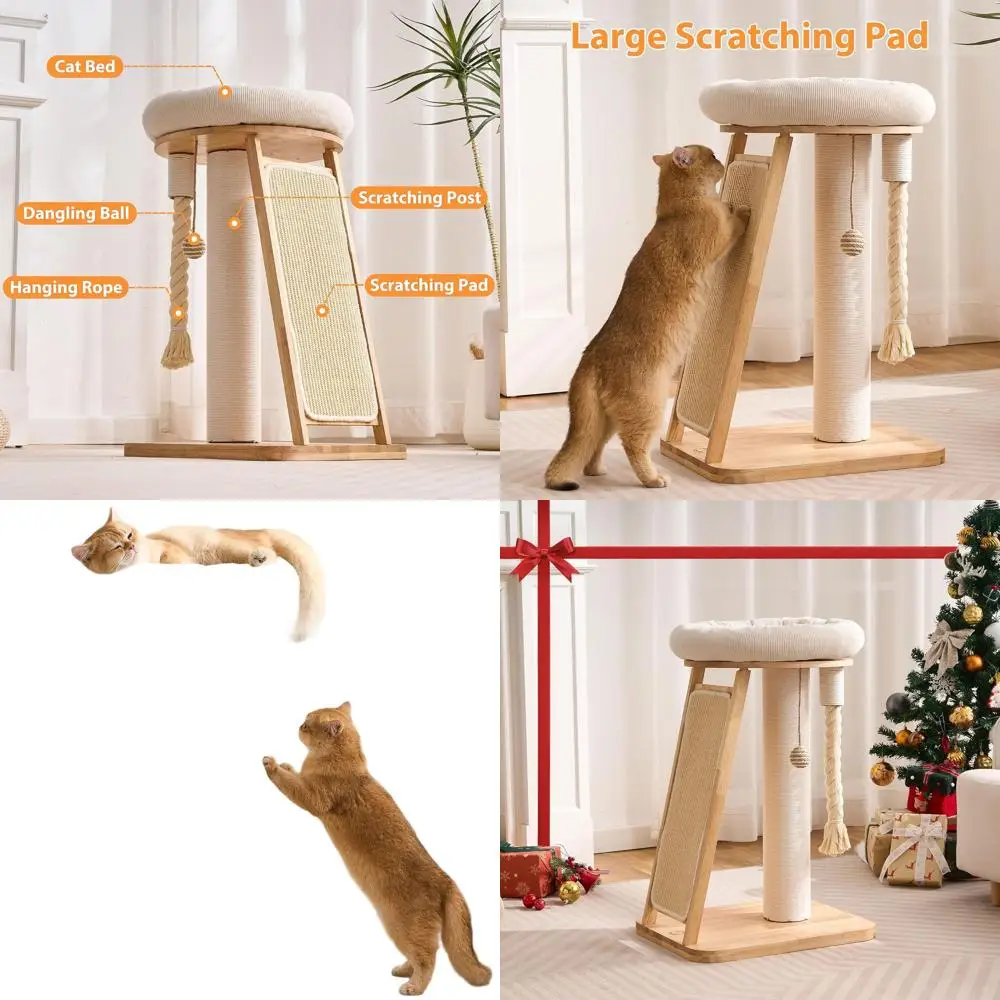 Cat Bed

Dangling Ball

Scratching Post

Hanging Rope

Scratching Pad

Large Scratching Pad