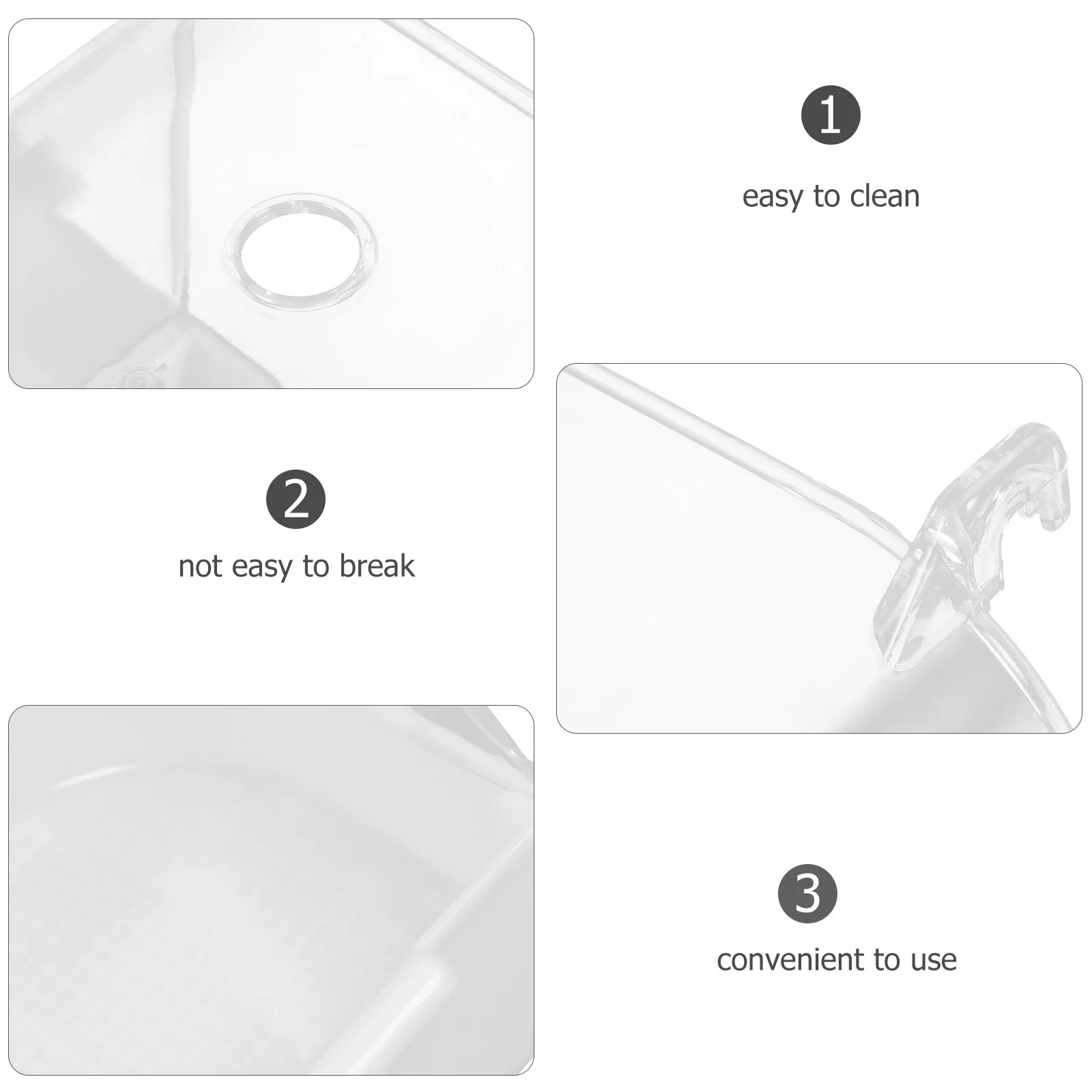 1

easy to clean

2

not easy to break

3

convenient to use