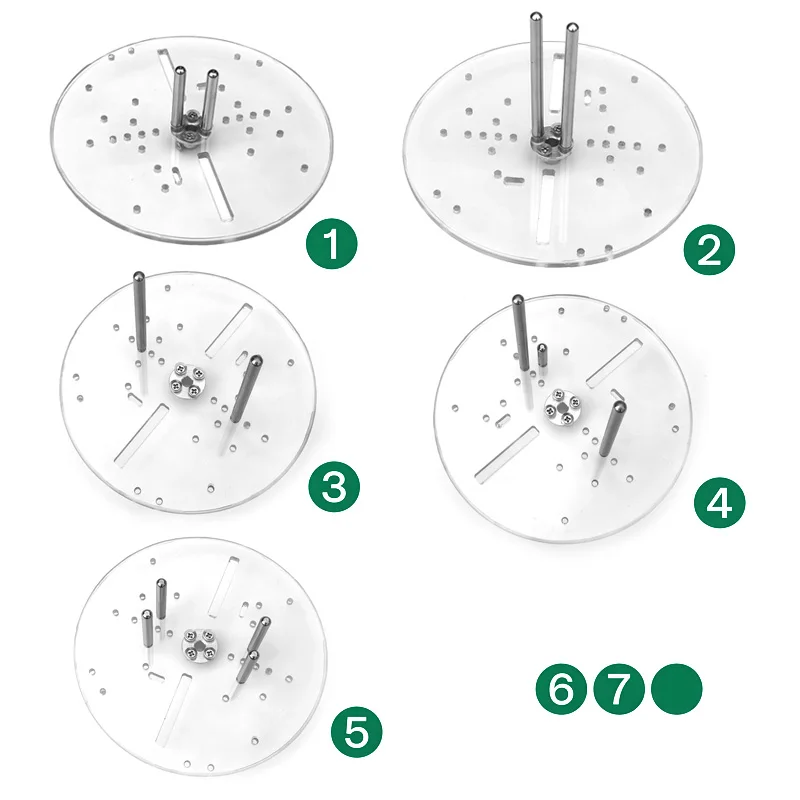 1

2

3

4

5

6 7