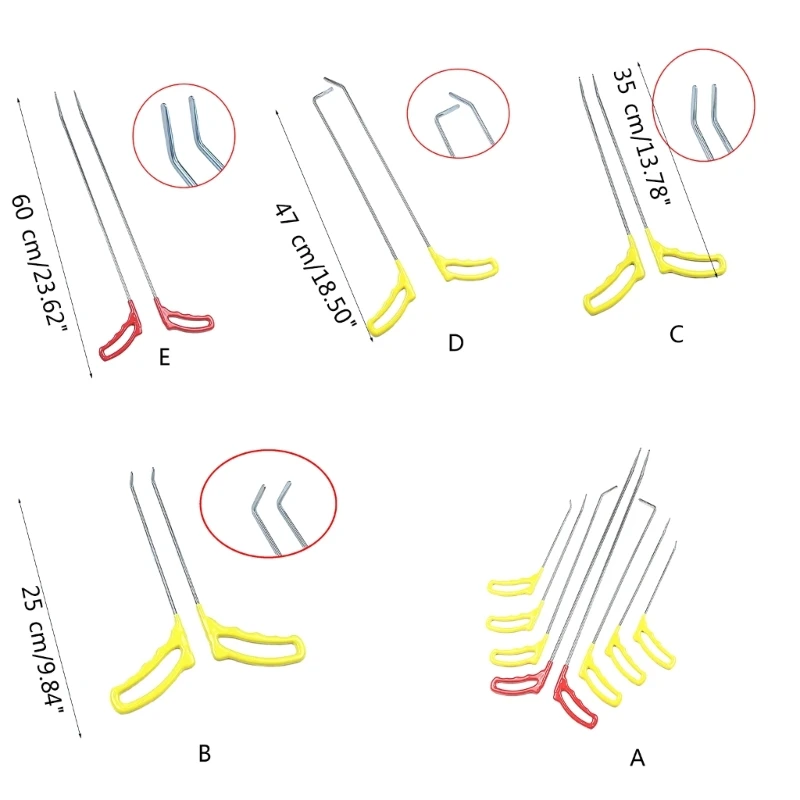 60 cm/23.62"

E

47 cm/18.50"

D

35 cm/13.78"

C

25 cm/9.84"

B

A