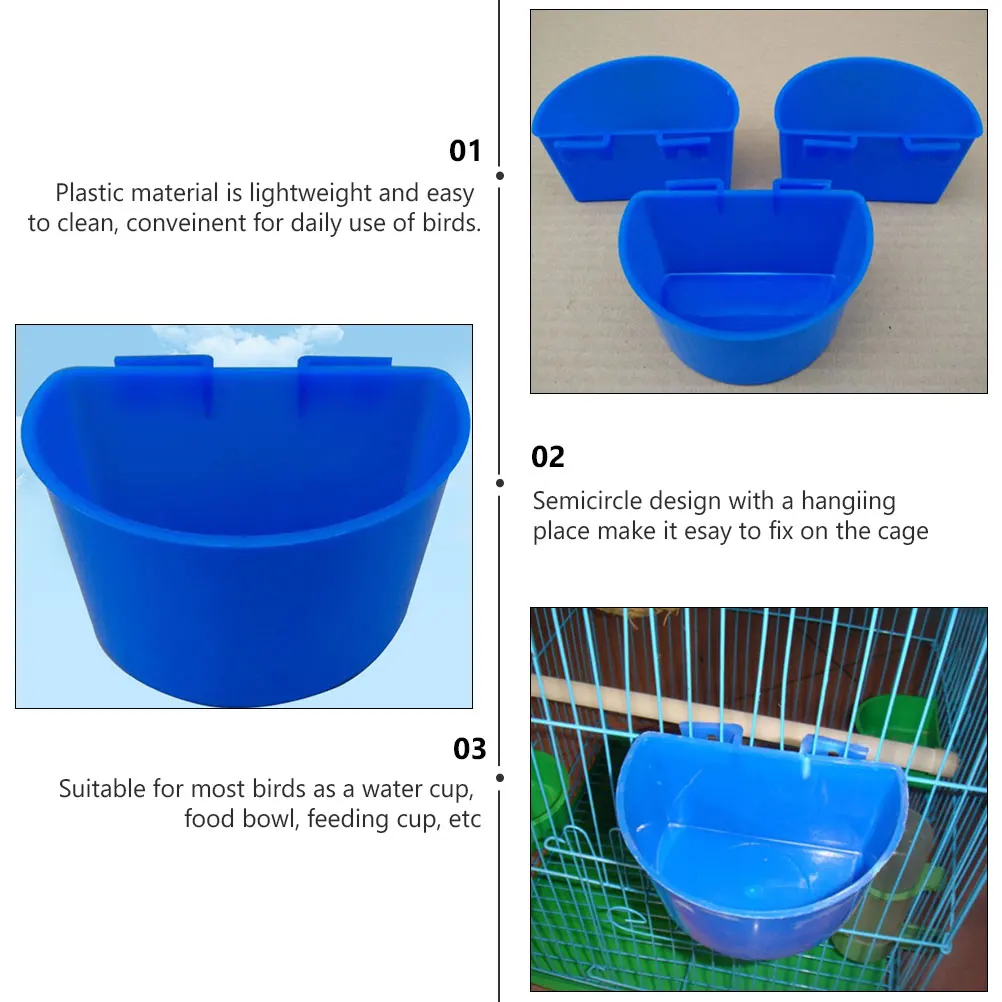 01

Plastic material is lightweight and easy to clean, conveinent for daily use of birds.

02

Semicircle design with a hangiing place make it esay to fix on the cage

03

Suitable for most birds as a water cup, food bowl, feeding cup, etc