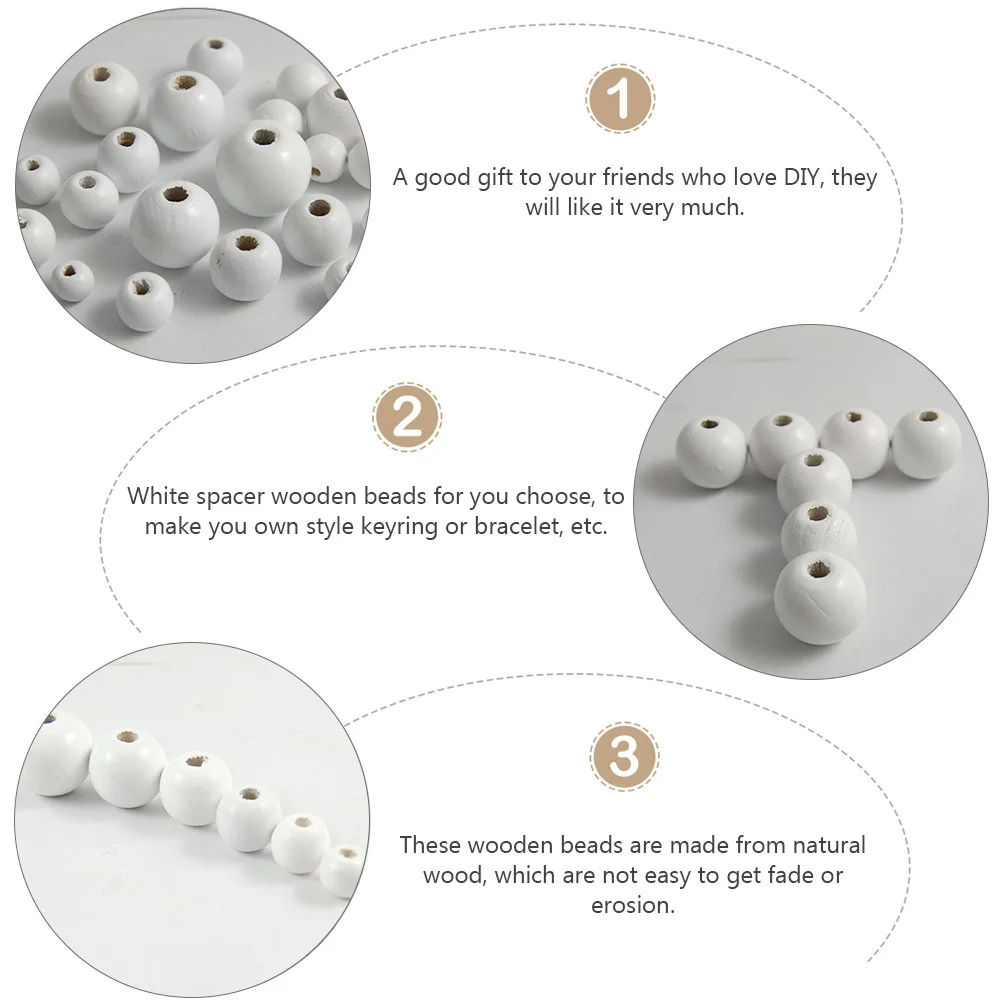 1

A good gift to your friends who love DIY, they will like it very much.

2

White spacer wooden beads for you choose, to make you own style keyring or bracelet, etc.

3

These wooden beads are made from natural wood, which are not easy to get fade or erosion.