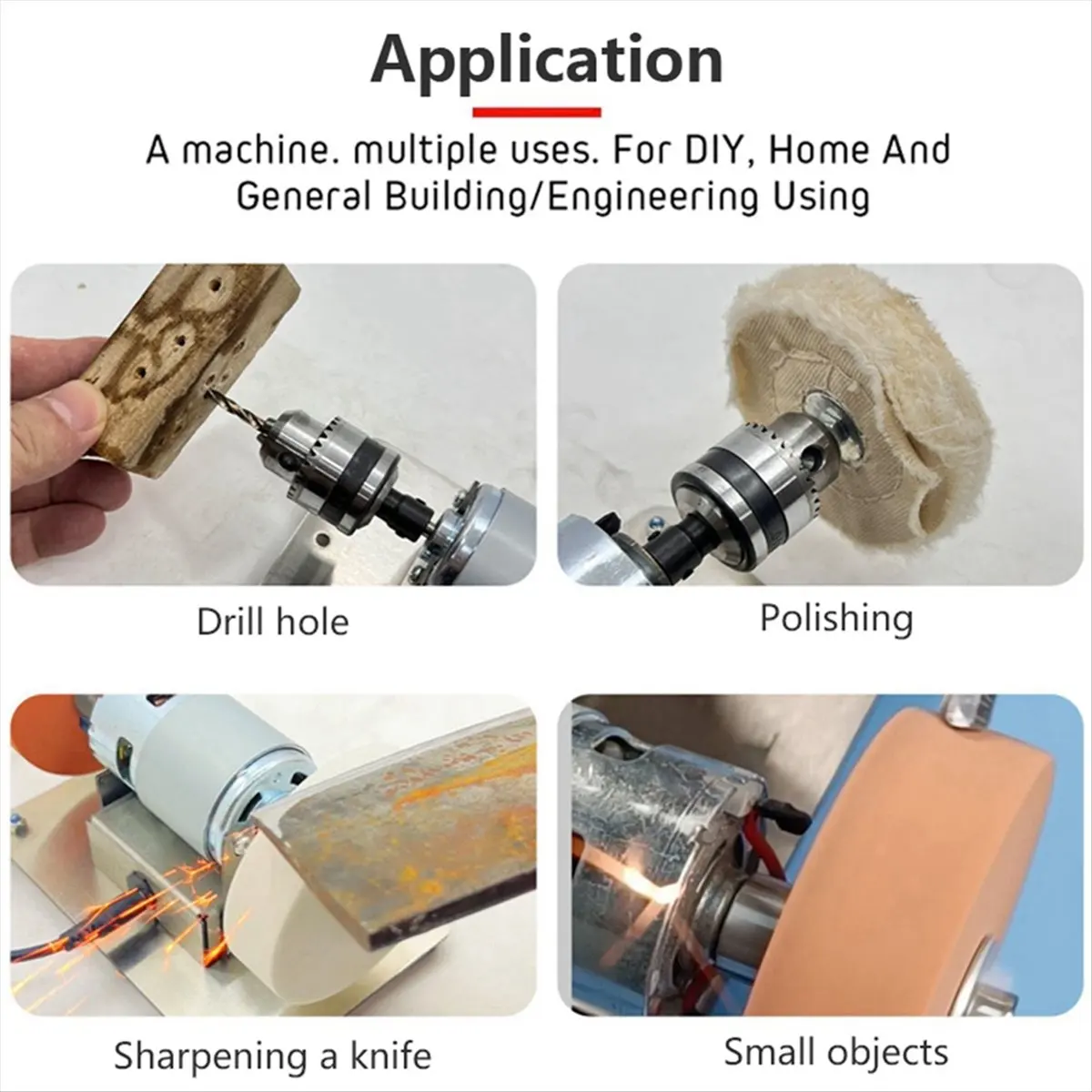 Application

A machine. multiple uses. For DIY, Home And General Building/Engineering Using

Drill hole

Polishing

Sharpening a knife

Small objects