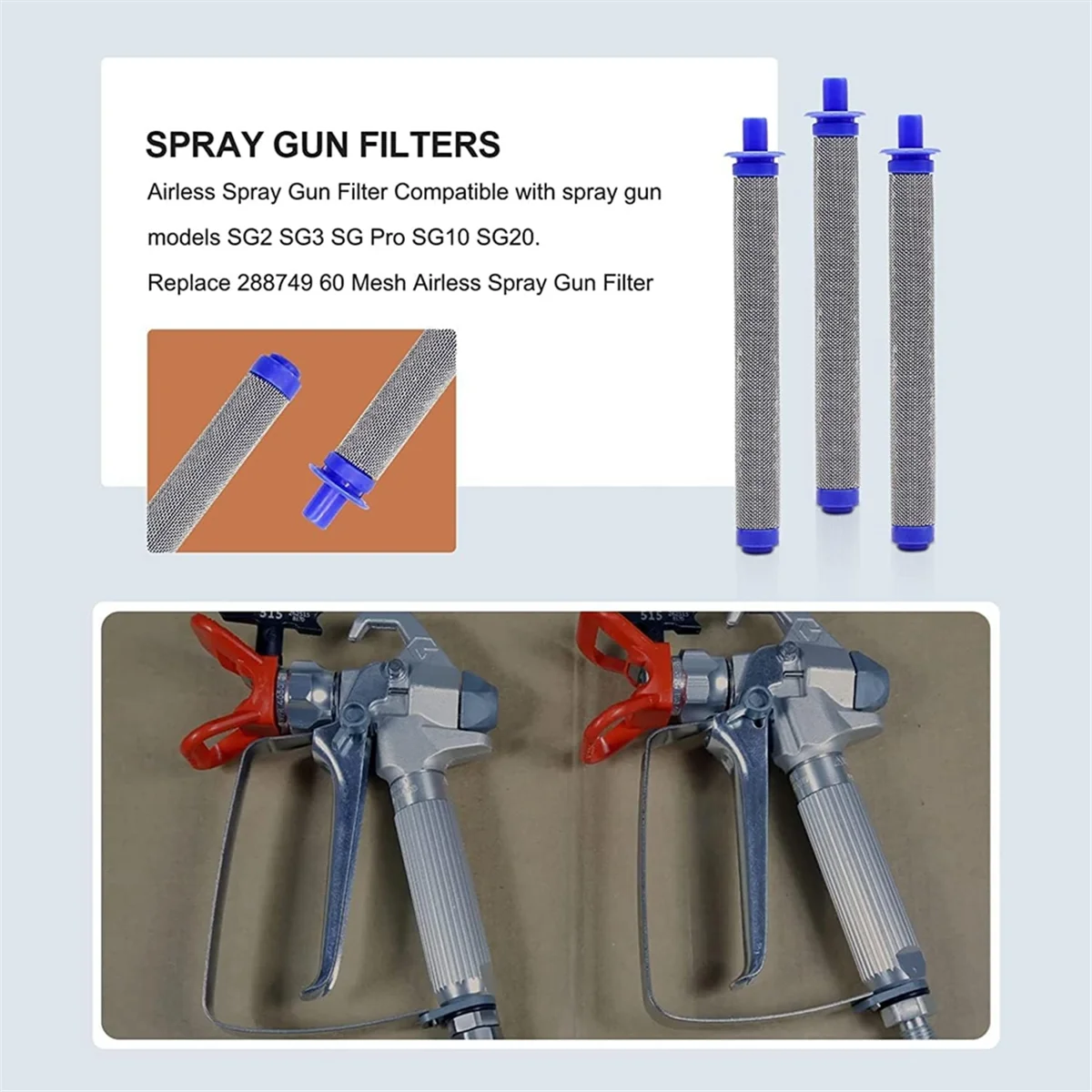 SPRAY GUN FILTERS

Airless Spray Gun Filter Compatible with spray gun models SG2 SG3 SG Pro SG10 SG20.

Replace 288749 60 Mesh Airless Spray Gun Filter

515

515