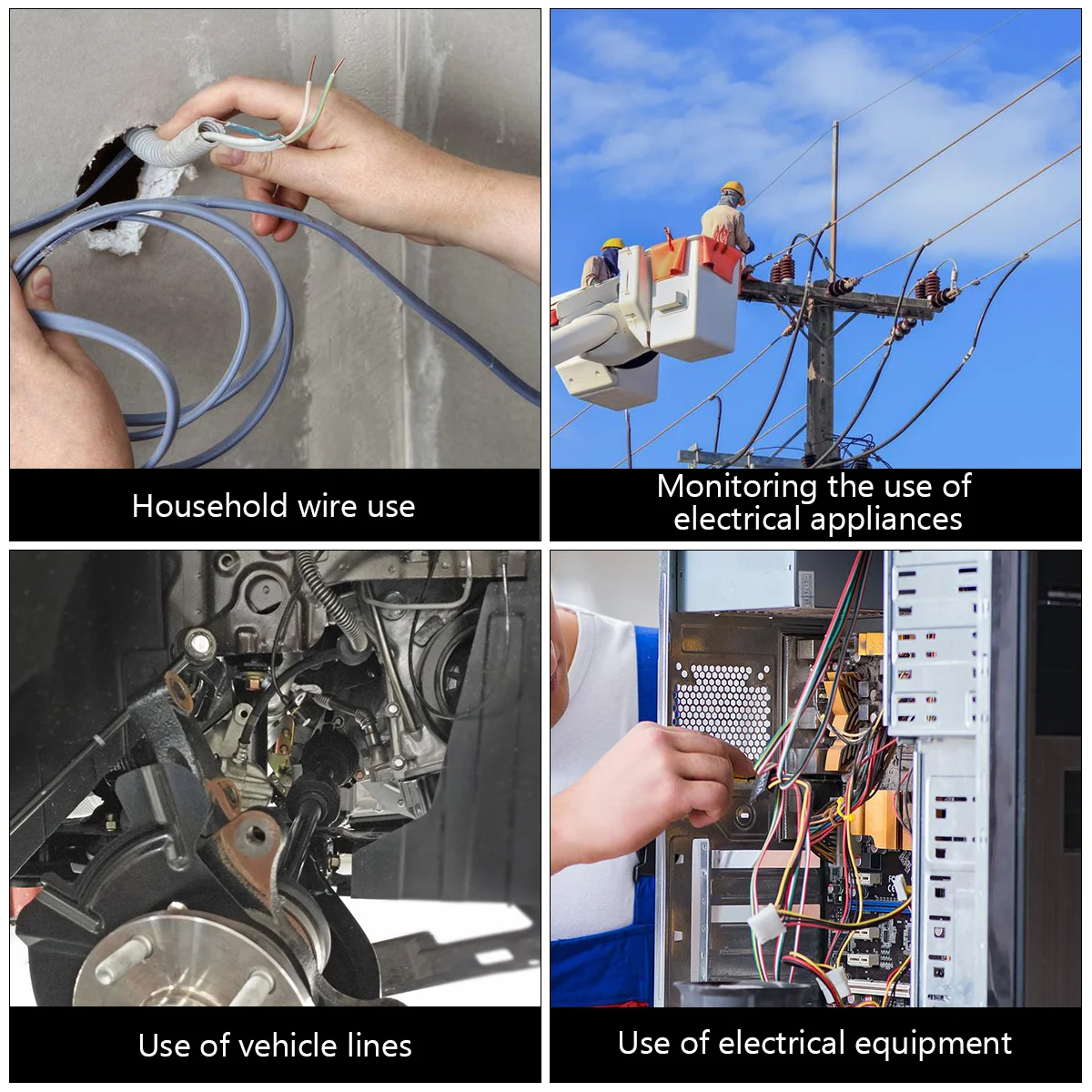 Household wire use

Monitoring the use of electrical appliances

Use of vehicle lines

Use of electrical equipment