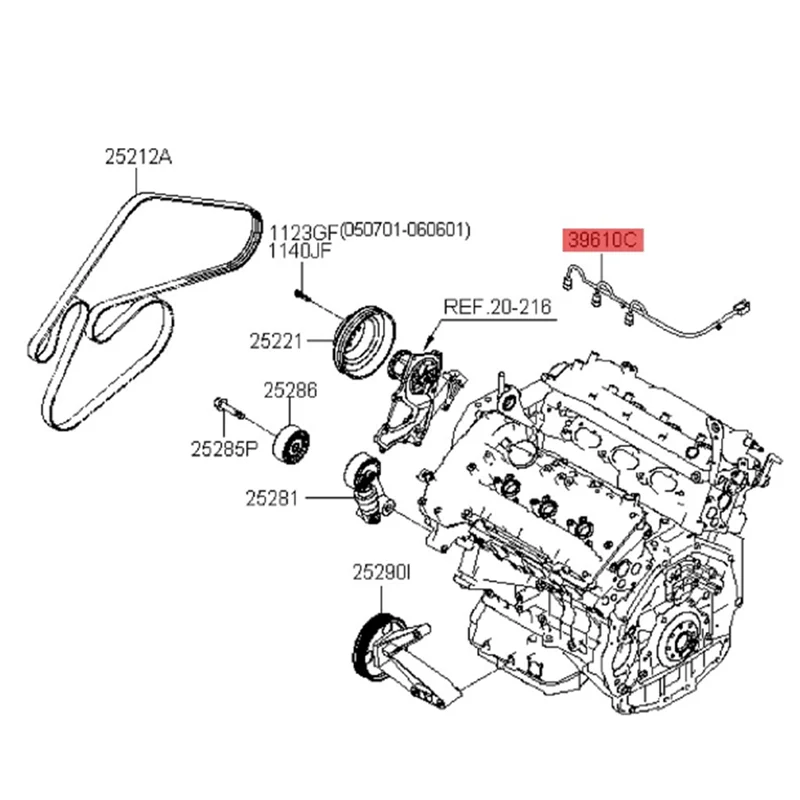 25212A

1123GF(050701-060601)
1140JF

39610C

REF.20-216

25221

25286

25285P

25281

25290I