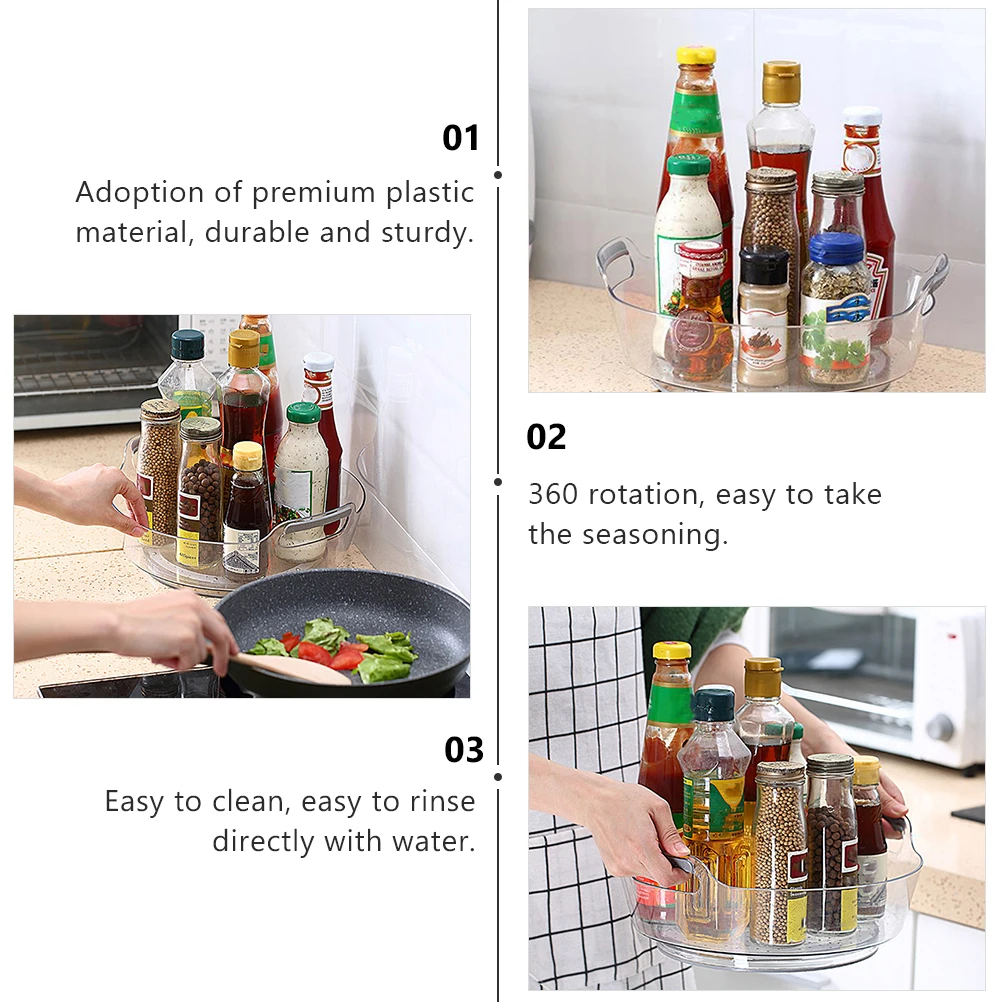 01
Adoption of premium plastic material, durable and sturdy.

02
360 rotation, easy to take the seasoning.

03
Easy to clean, easy to rinse directly with water.