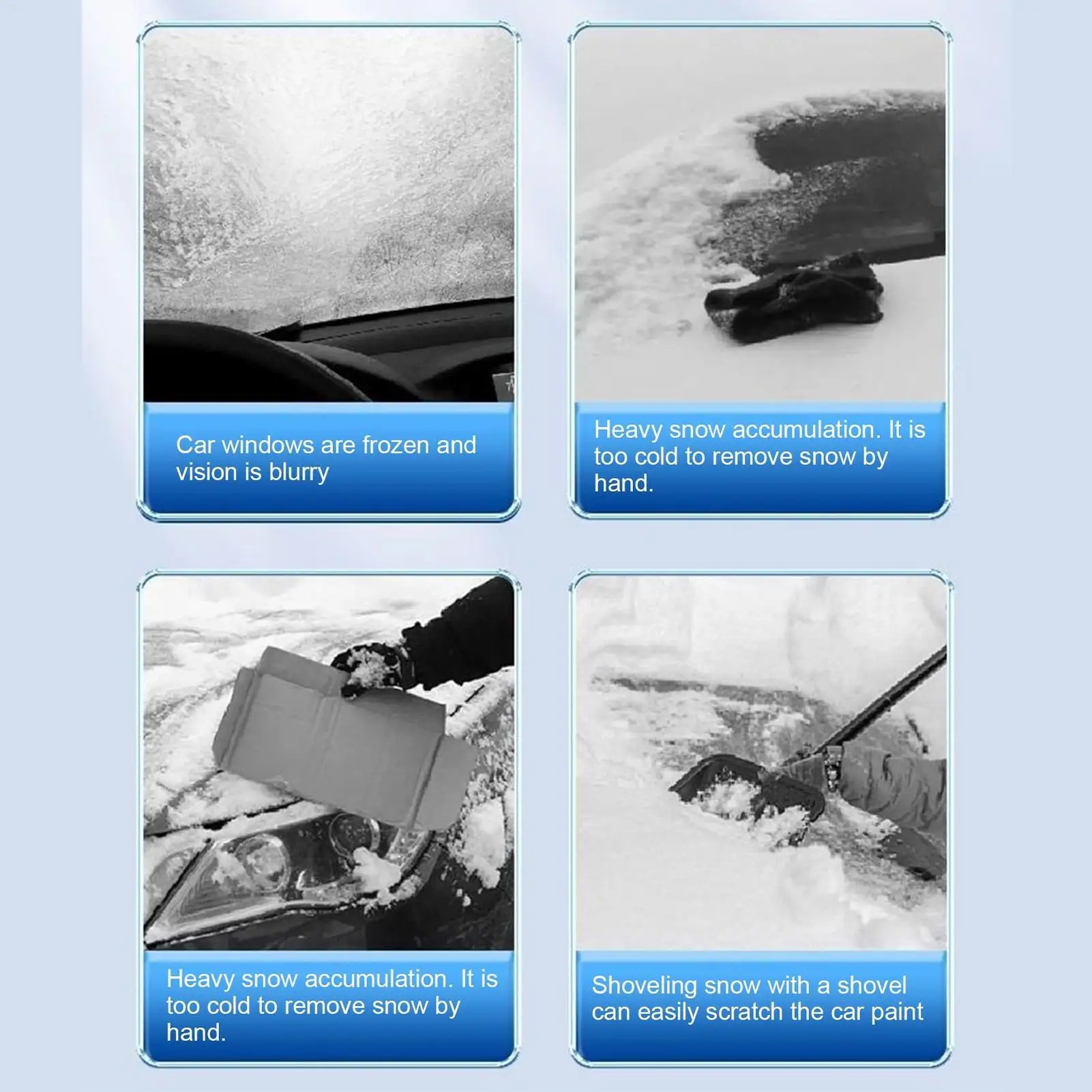 Car windows are frozen and vision is blurry

Heavy snow accumulation. It is too cold to remove snow by hand.

Heavy snow accumulation. It is too cold to remove snow by hand.

Shoveling snow with a shovel can easily scratch the car paint