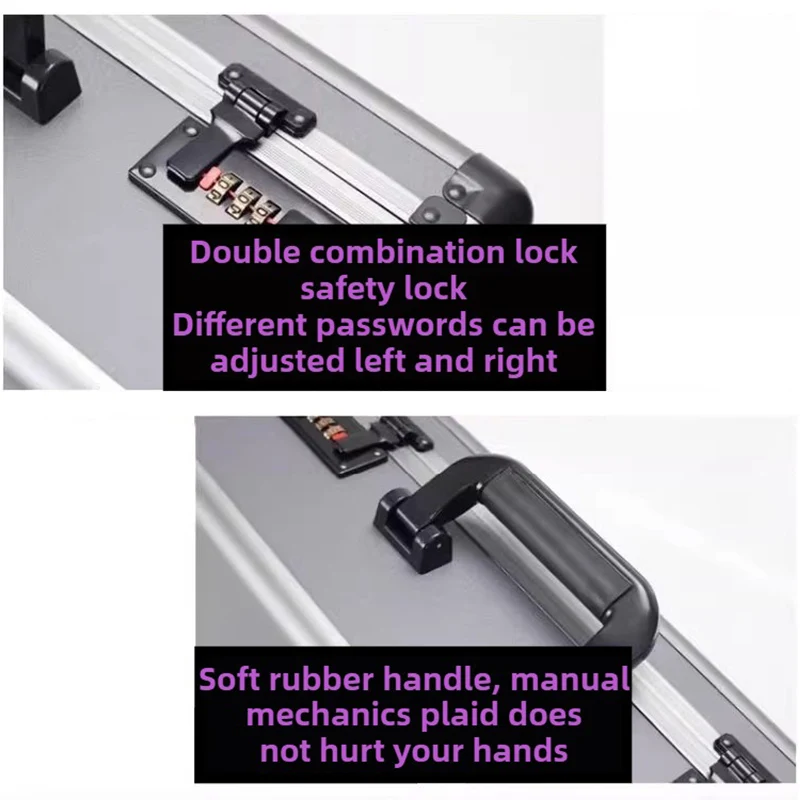 Double combination lock safety lock
Different passwords can be adjusted left and right

Soft rubber handle, manual mechanics plaid does not hurt your hands