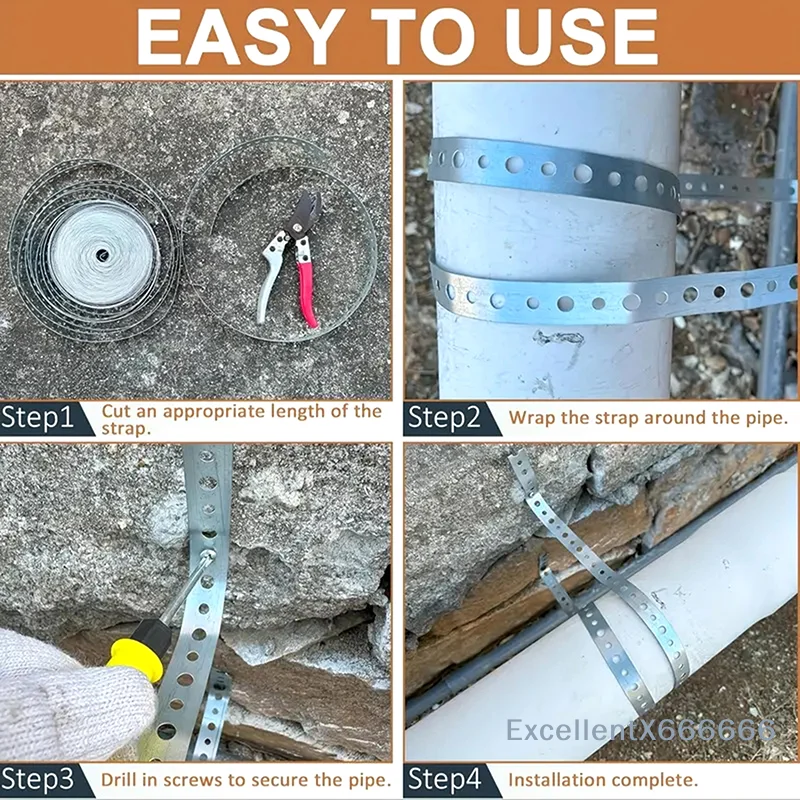 EASY TO USE

Step1 Cut an appropriate length of the strap.

Step2 Wrap the strap around the pipe.

Step3 Drill in screws to secure the pipe.

ExcellentX666666

Step4 Installation complete.