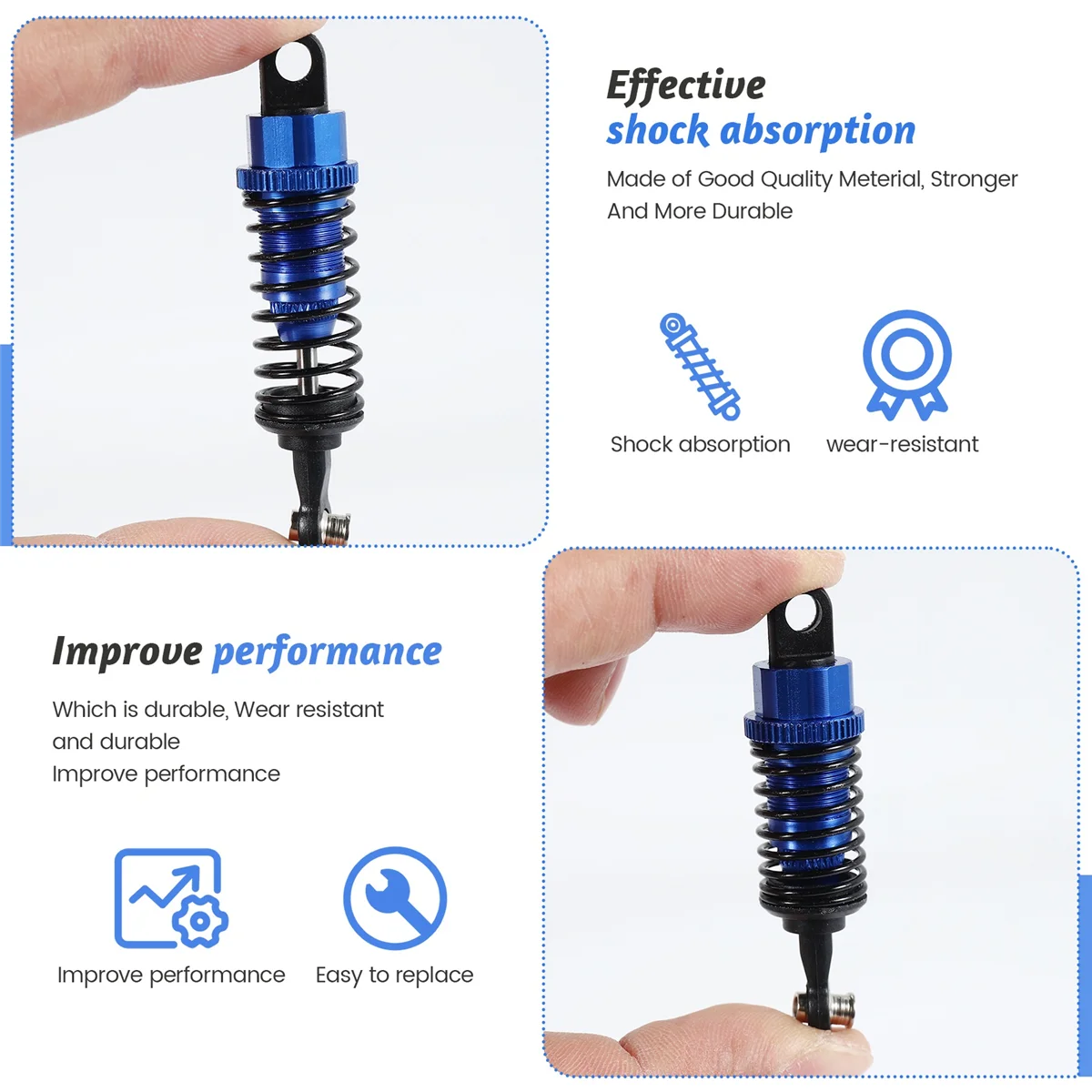 Effective
shock absorption

Made of Good Quality Meterial, Stronger And More Durable

Shock absorption

wear-resistant

Improve performance

Which is durable, Wear resistant and durable
Improve performance

Improve performance

Easy to replace