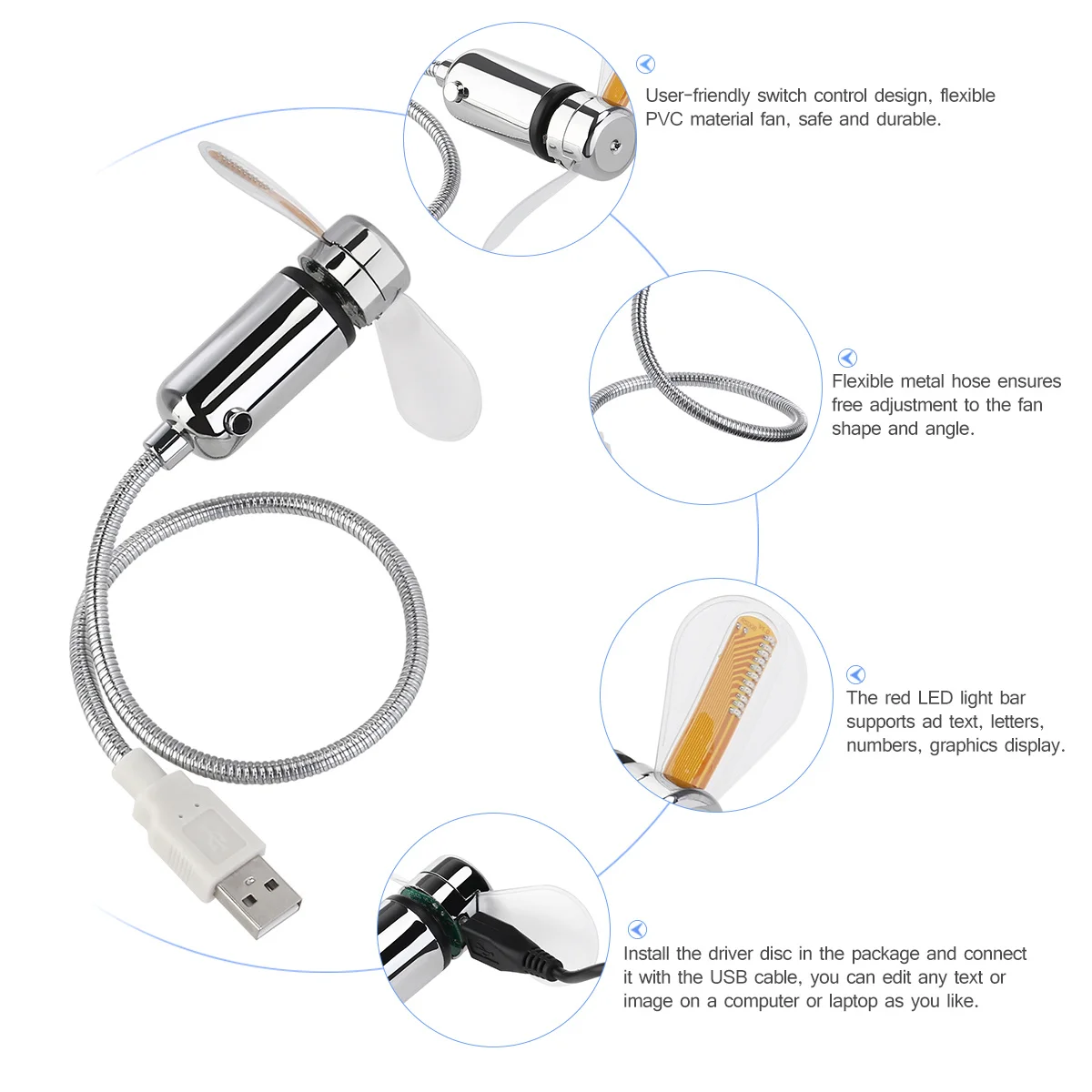 User-friendly switch control design, flexible PVC material fan, safe and durable.

Flexible metal hose ensures free adjustment to the fan shape and angle.

The red LED light bar supports ad text, letters, numbers, graphics display.

Install the driver disc in the package and connect it with the USB cable, you can edit any text or image on a computer or laptop as you like.