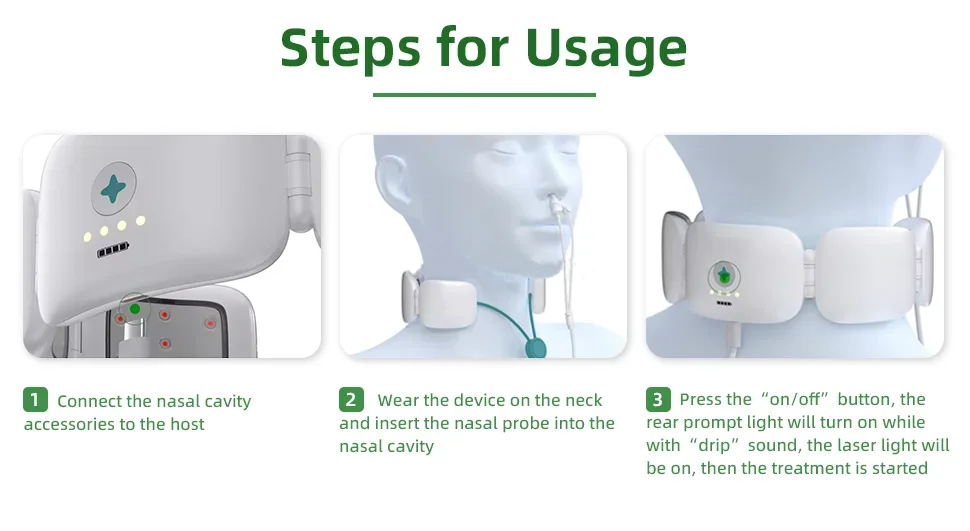 Steps for Usage

1 Connect the nasal cavity accessories to the host

2 Wear the device on the neck and insert the nasal probe into the nasal cavity

3 Press the “on/off” button, the rear prompt light will turn on while with “drip” sound, the laser light will be on, then the treatment is started