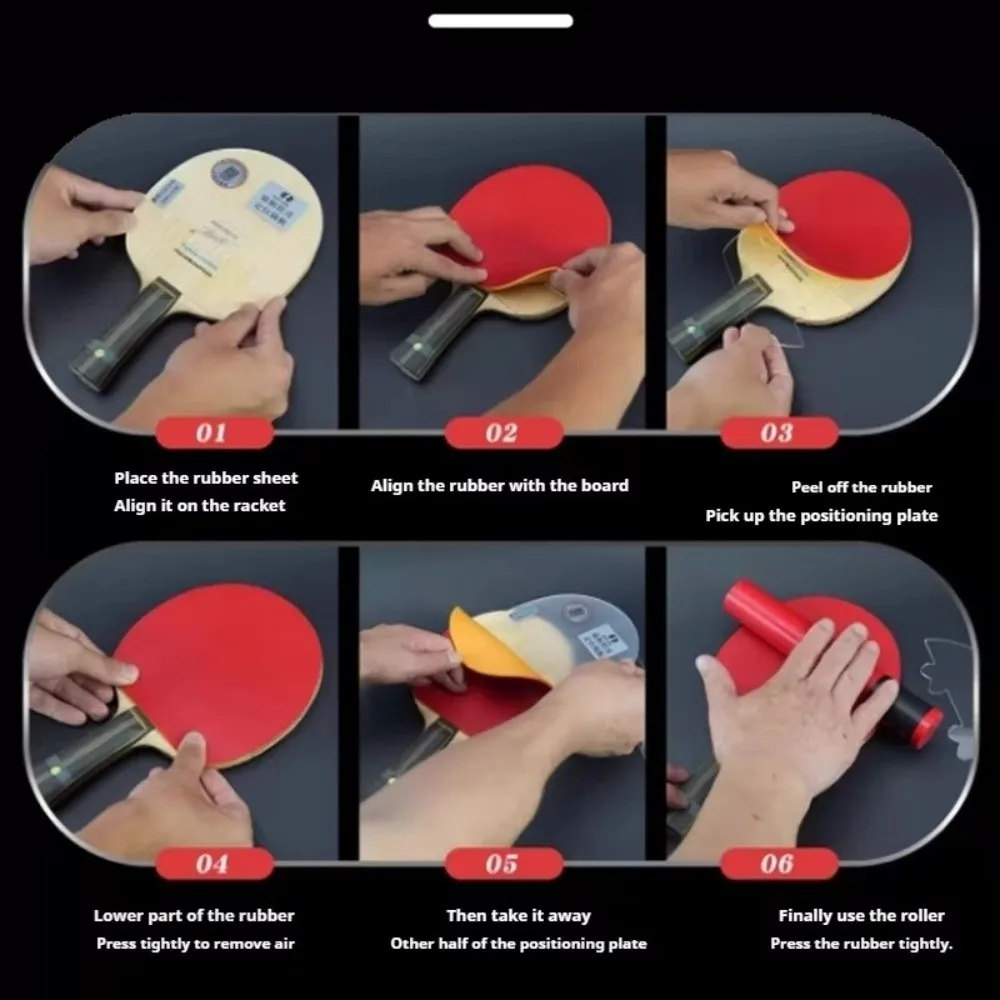 01

Place the rubber sheet
Align it on the racket

02

Align the rubber with the board

03

Peel off the rubber
Pick up the positioning plate

04

Lower part of the rubber
Press tightly to remove air

05

Then take it away
Other half of the positioning plate

06

Finally use the roller
Press the rubber tightly.