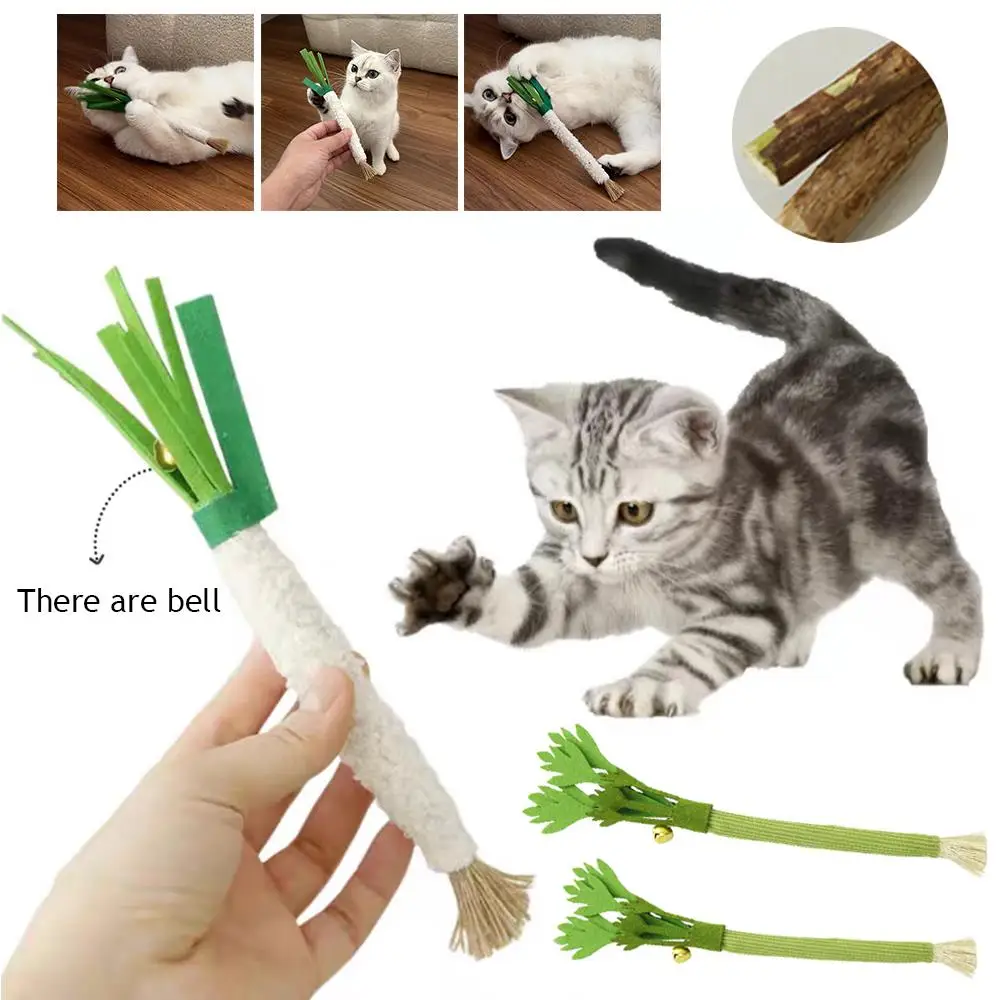 There are bell