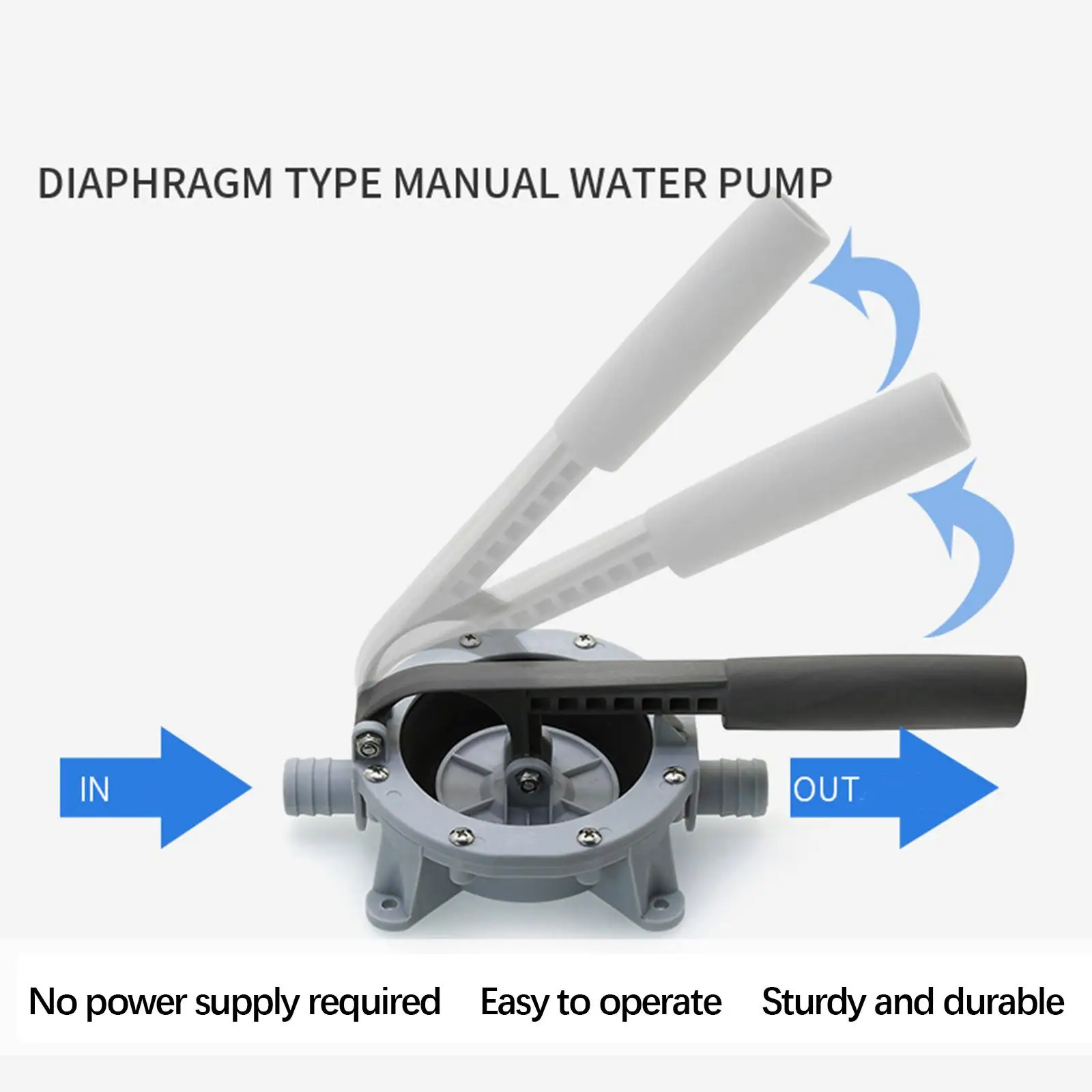 DIAPHRAGM TYPE MANUAL WATER PUMP

IN

OUT

No power supply required

Easy to operate

Sturdy and durable