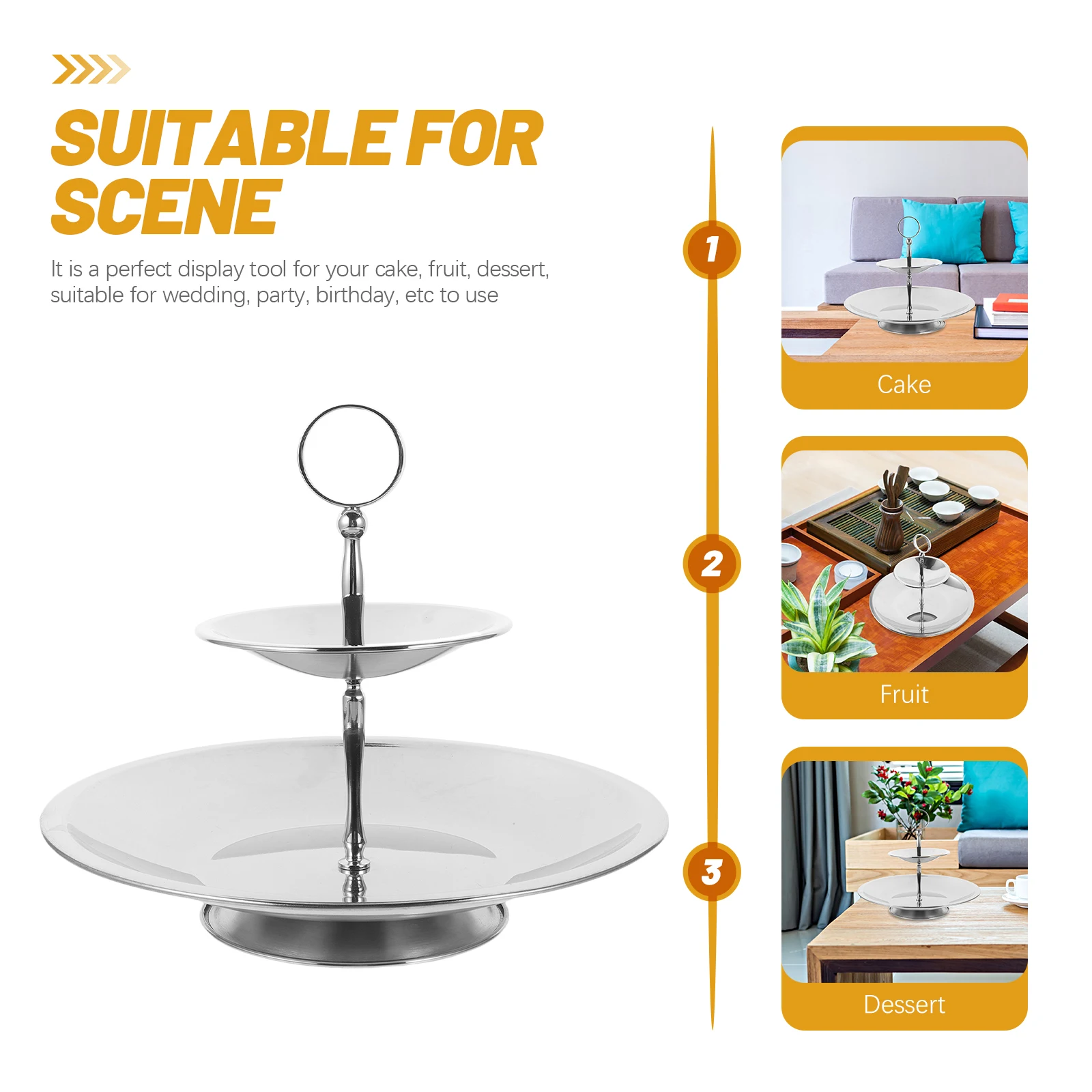 SUITABLE FOR SCENE

It is a perfect display tool for your cake, fruit, dessert, suitable for wedding, party, birthday, etc to use

1

Cake

2

Fruit

3

Dessert