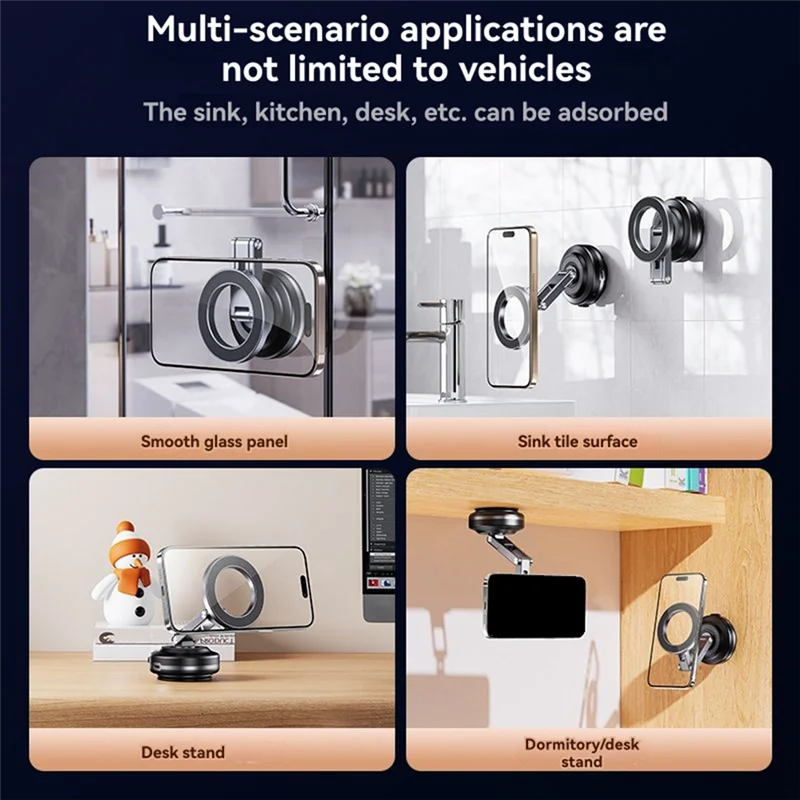 Multi-scenario applications are not limited to vehicles

The sink, kitchen, desk, etc. can be adsorbed

Smooth glass panel

Sink tile surface

Desk stand

Dormitory/desk stand