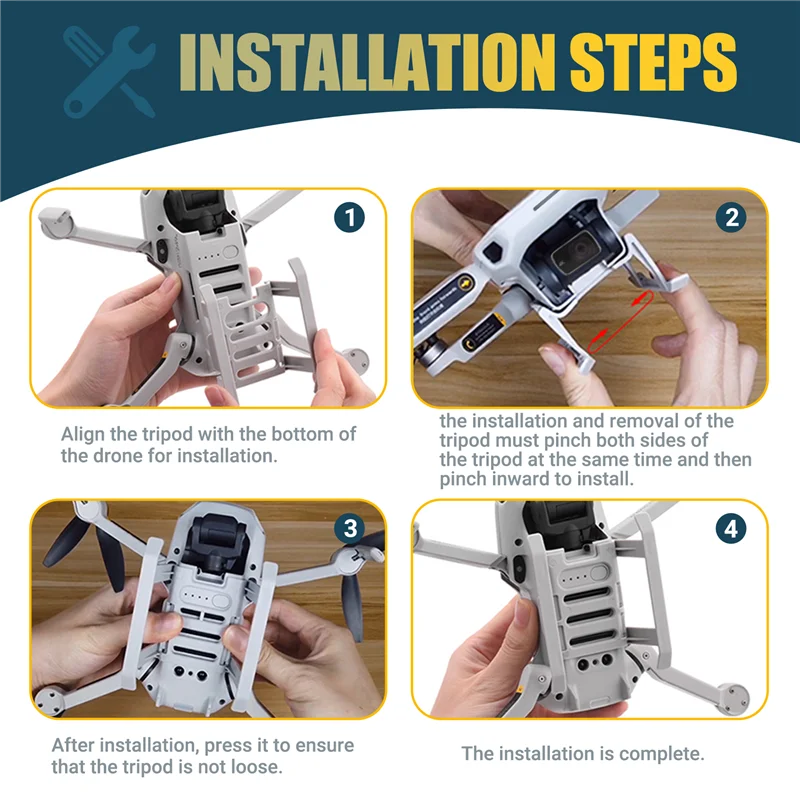 INSTALLATION STEPS

1

Align the tripod with the bottom of the drone for installation.

2

the installation and removal of the tripod must pinch both sides of the tripod at the same time and then pinch inward to install.

3

After installation, press it to ensure that the tripod is not loose.

4

The installation is complete.