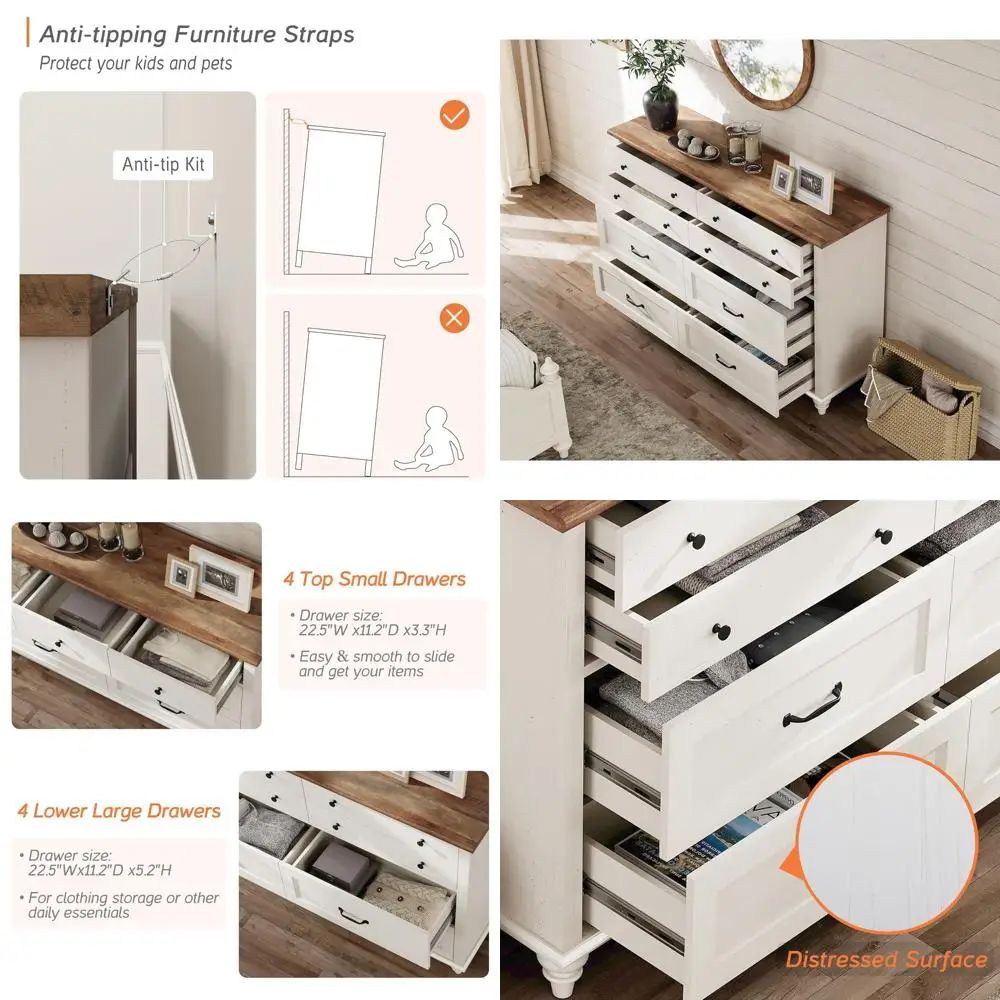 Anti-tipping Furniture Straps
Protect your kids and pets

Anti-tip Kit

4 Top Small Drawers

• Drawer size: 22.5"W x11.2"D x3.3"H

• Easy & smooth to slide and get your items

4 Lower Large Drawers

• Drawer size: 22.5"Wx11.2"D x5.2"H

• For clothing storage or other daily essentials

Distressed Surface