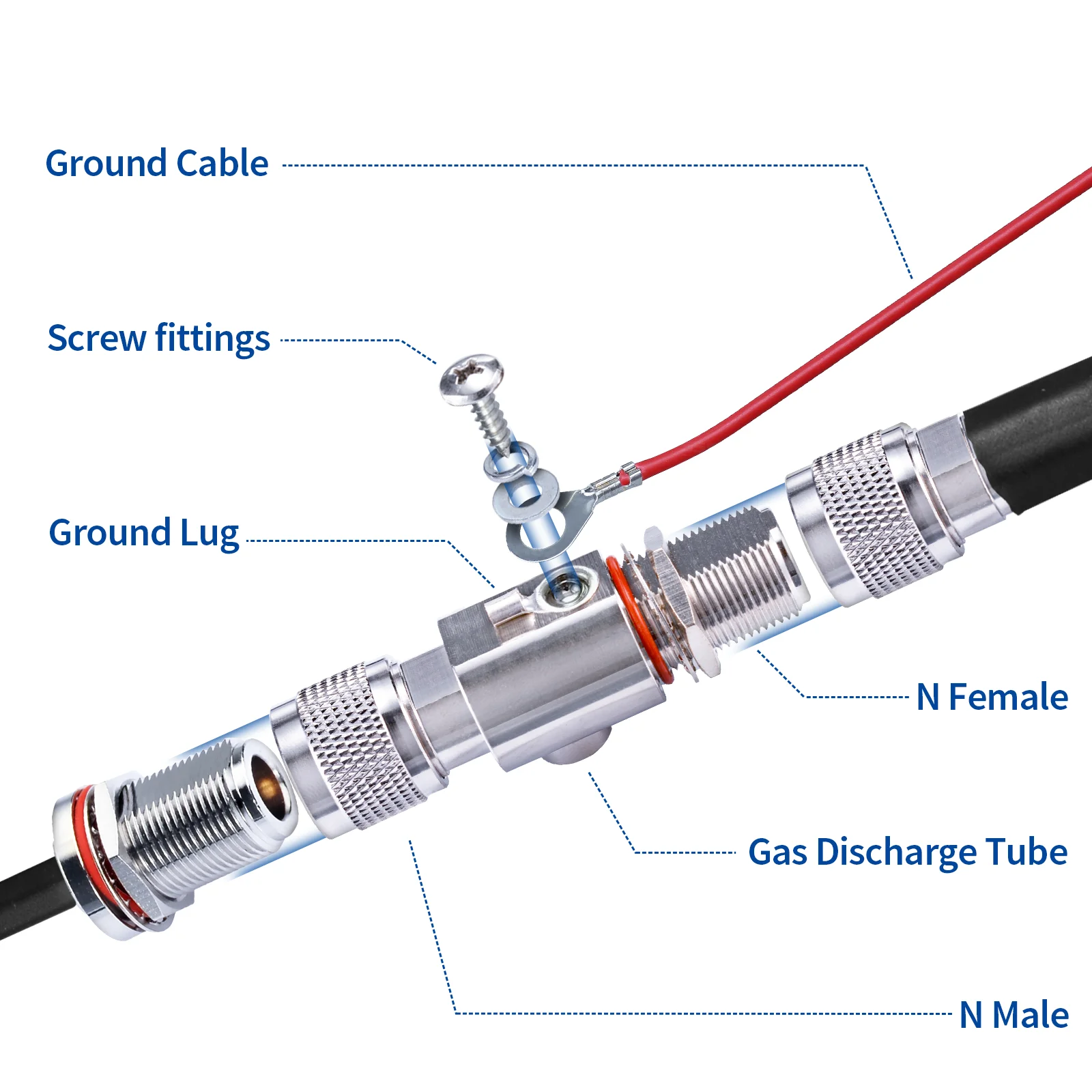 Ground Cable

Screw fittings

Ground Lug

N Female

Gas Discharge Tube

N Male