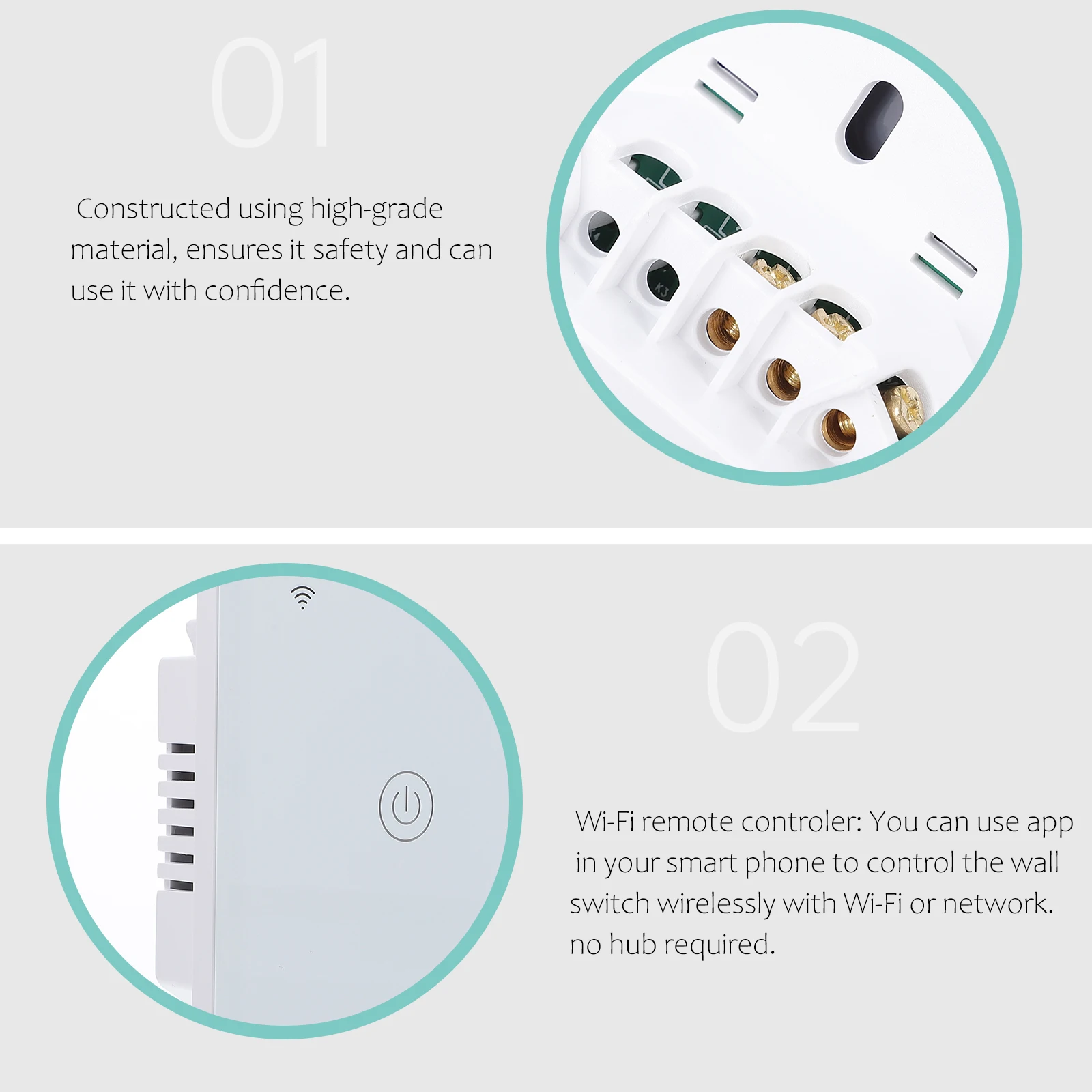 01

Constructed using high-grade material, ensures it safety and can use it with confidence.

02

Wi-Fi remote controler: You can use app in your smart phone to control the wall switch wirelessly with Wi-Fi or network. no hub required.