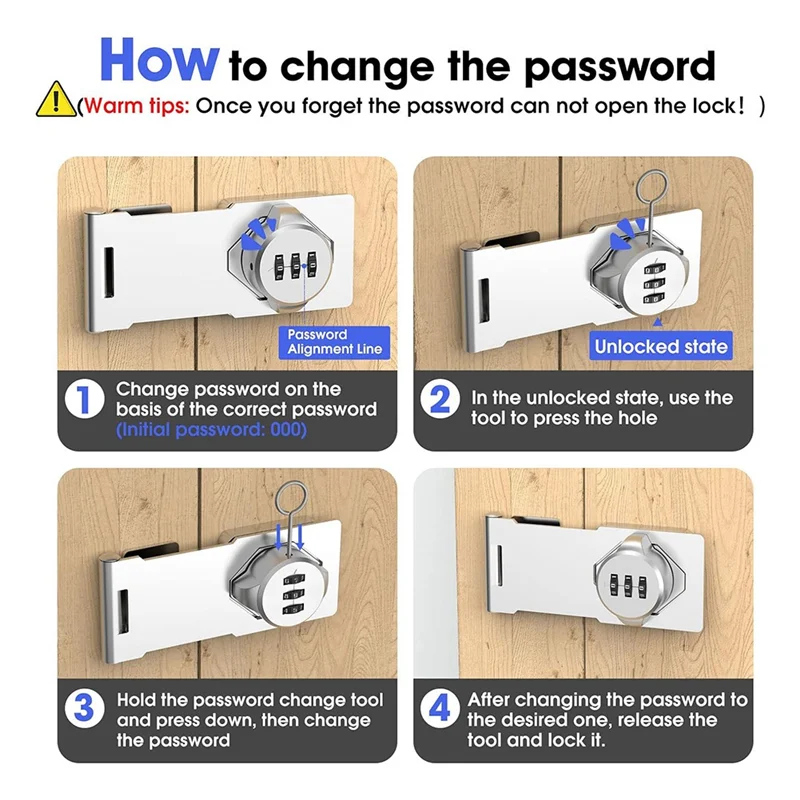 How to change the password

(Warm tips: Once you forget the password can not open the lock！)

Password Alignment Line

1 Change password on the basis of the correct password (Initial password: 000)

Unlocked state

2 In the unlocked state, use the tool to press the hole

3 Hold the password change tool and press down, then change the password

4 After changing the password to the desired one, release the tool and lock it.