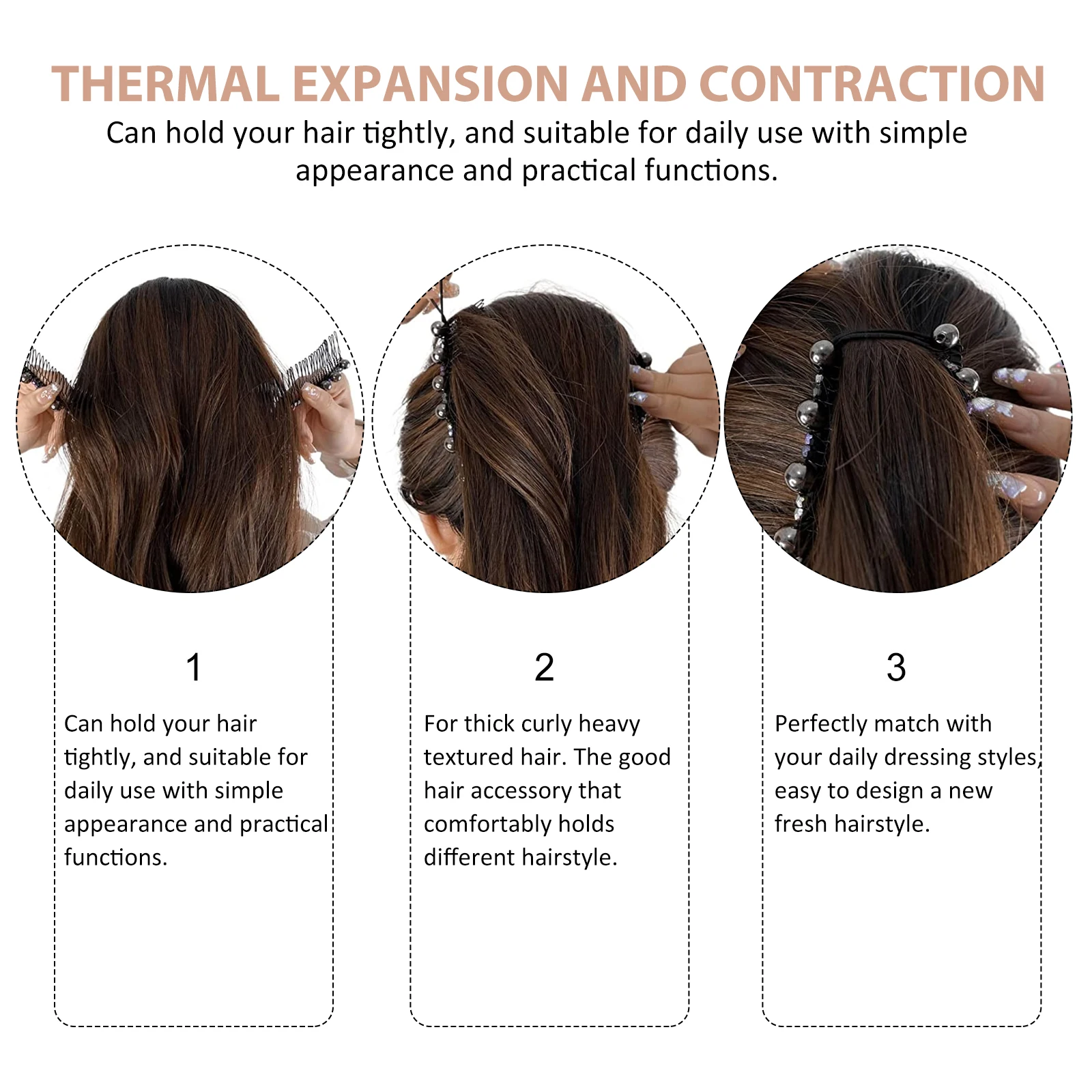 THERMAL EXPANSION AND CONTRACTION

Can hold your hair tightly, and suitable for daily use with simple appearance and practical functions.

1

Can hold your hair tightly, and suitable for daily use with simple appearance and practical functions.

2

For thick curly heavy textured hair. The good hair accessory that comfortably holds different hairstyle.

3

Perfectly match with your daily dressing styles, easy to design a new fresh hairstyle.