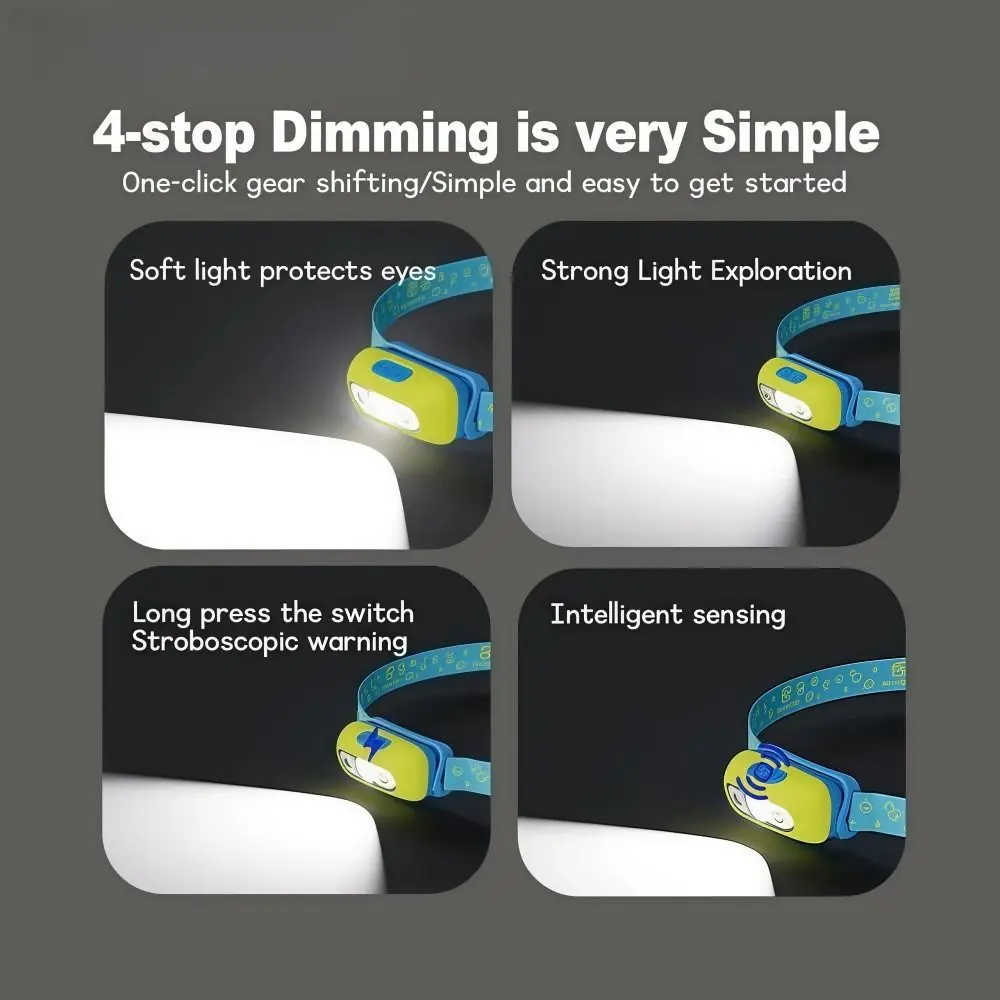 4-stop Dimming is very Simple
One-click gear shifting/Simple and easy to get started

Soft light protects eyes

Strong Light Exploration

Long press the switch
Stroboscopic warning

Intelligent sensing