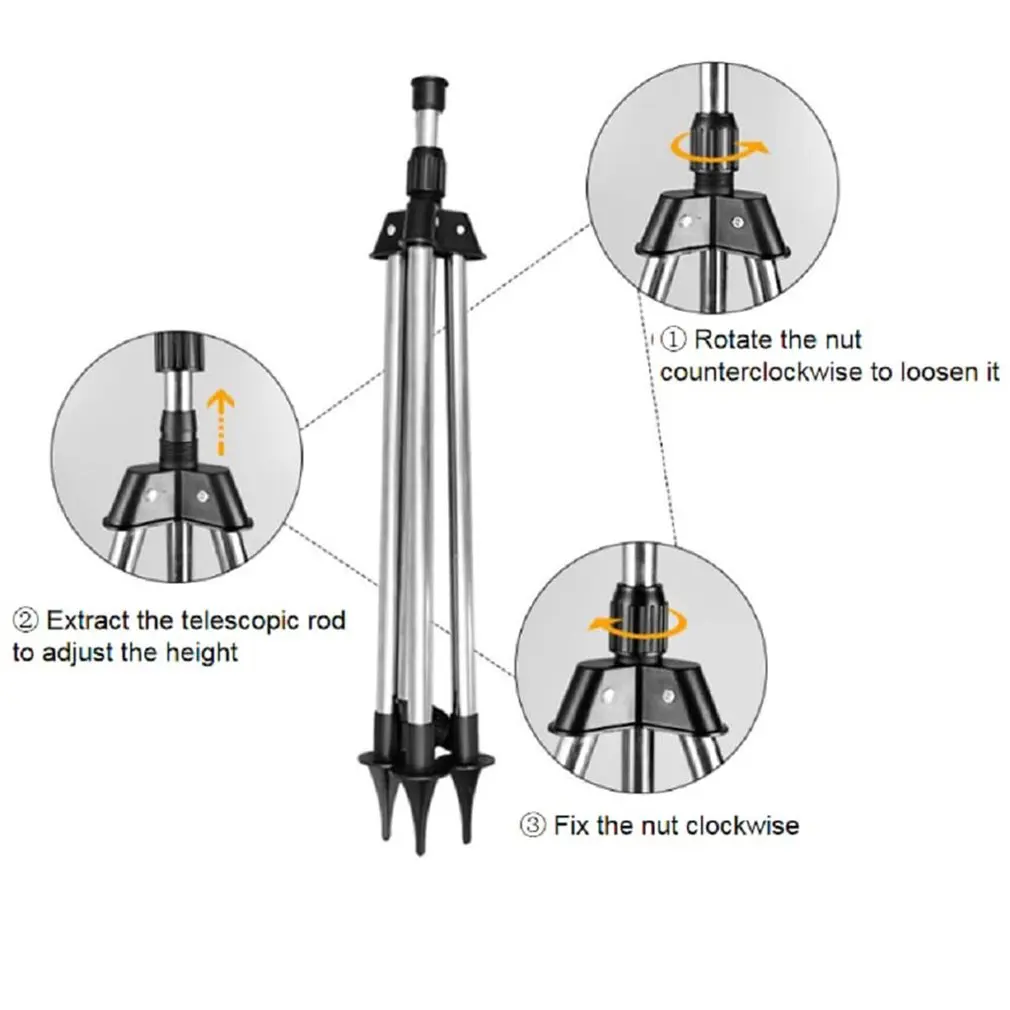 ① Rotate the nut counterclockwise to loosen it

② Extract the telescopic rod to adjust the height

③ Fix the nut clockwise