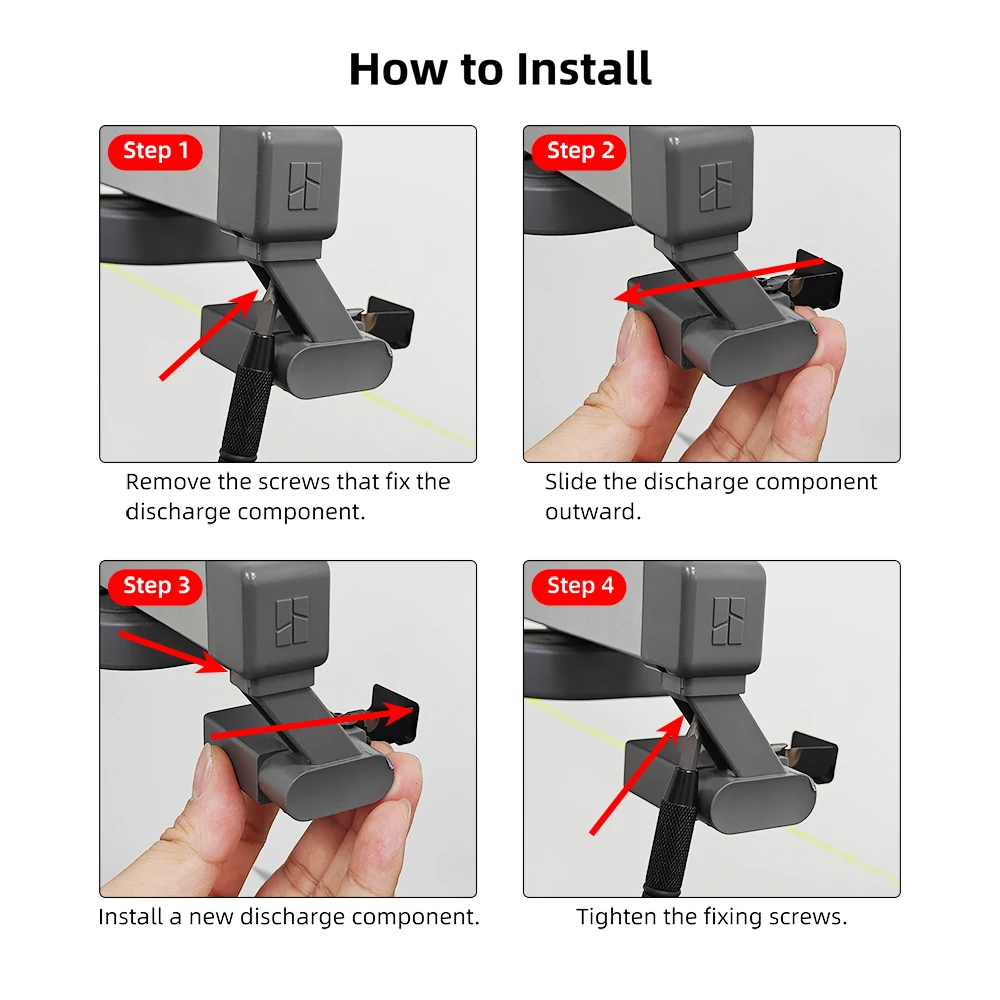 How to Install

Step 1

Remove the screws that fix the discharge component.

Step 2

Slide the discharge component outward.

Step 3

Install a new discharge component.

Step 4

Tighten the fixing screws.