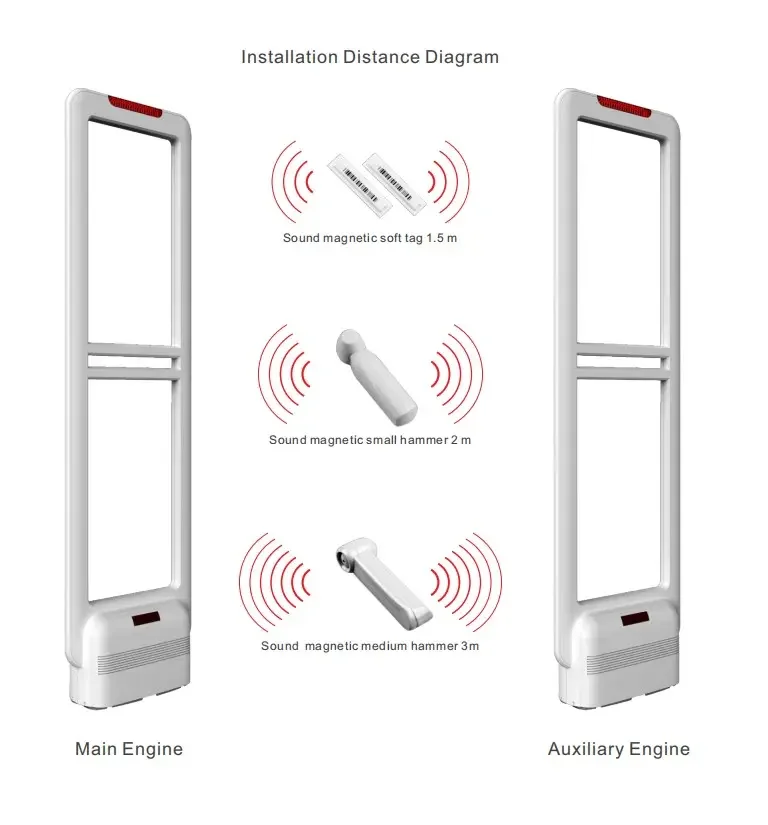 Installation Distance Diagram

Sound magnetic soft tag 1.5 m

Sound magnetic small hammer 2 m

Sound magnetic medium hammer 3m

Main Engine

Auxiliary Engine