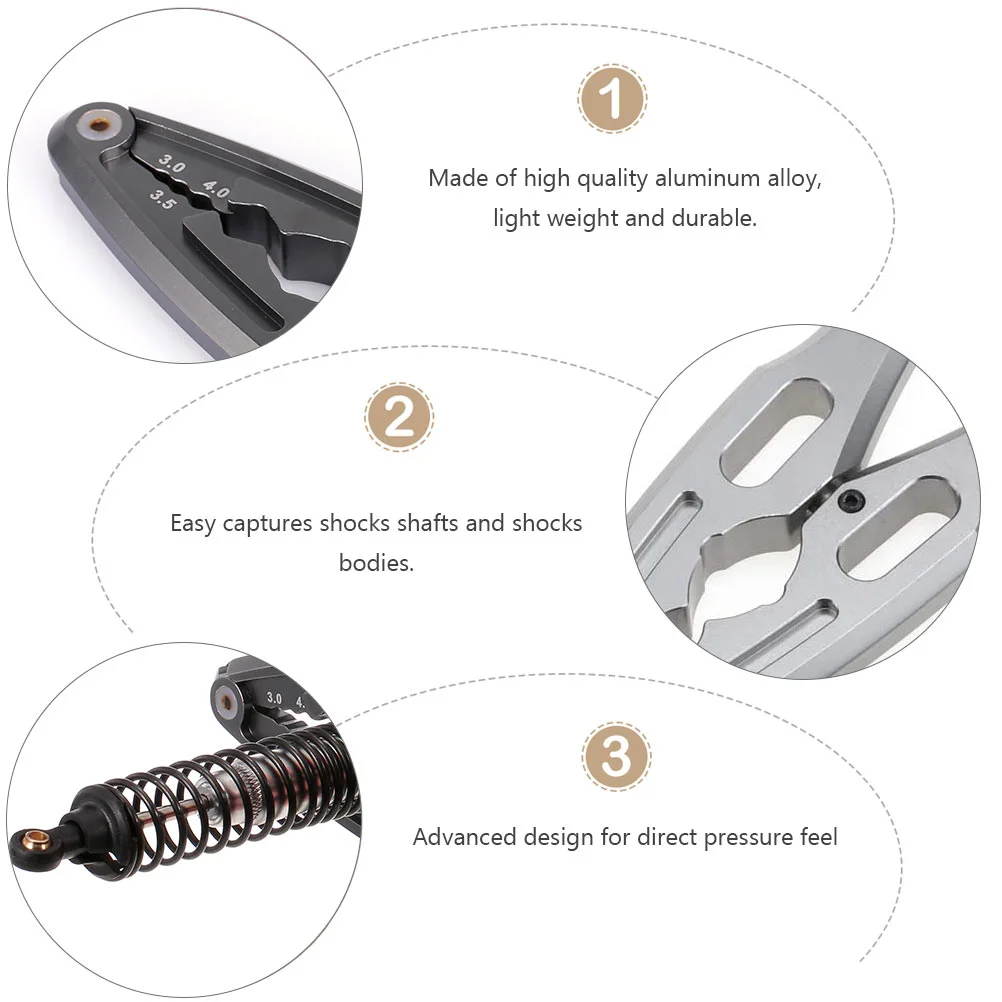 3.0
4.0
3.5

1

Made of high quality aluminum alloy, light weight and durable.

2

Easy captures shocks shafts and shocks bodies.

3.0
4.

3

Advanced design for direct pressure feel