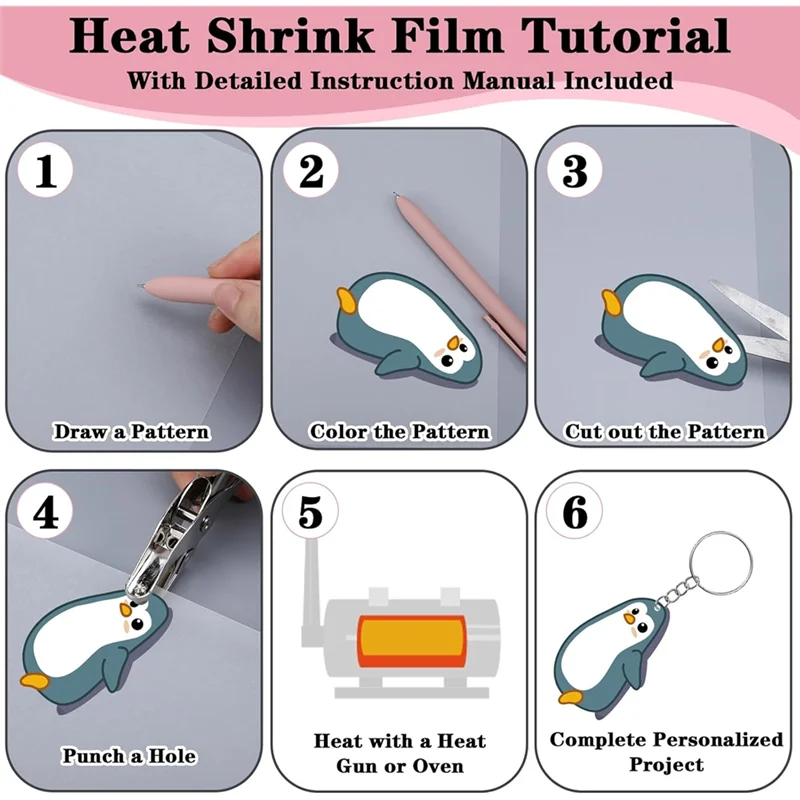 Heat Shrink Film Tutorial
With Detailed Instruction Manual Included

1

Draw a Pattern

2

Color the Pattern

3

Cut out the Pattern

4

Punch a Hole

5

Heat with a Heat Gun or Oven

6

Complete Personalized Project