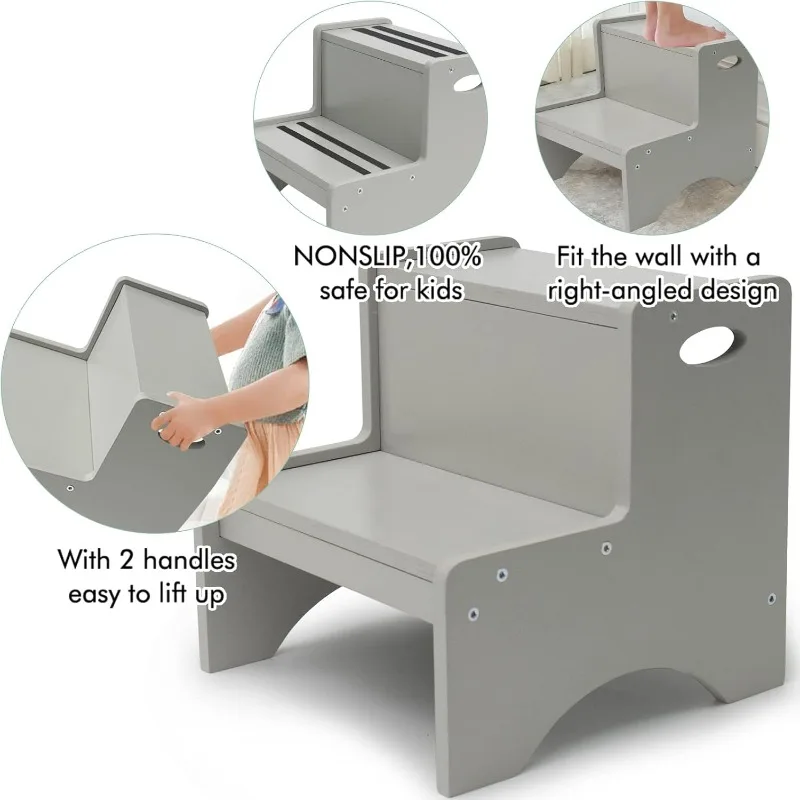 NONSLIP,100% safe for kids

Fit the wall with a right-angled design

With 2 handles easy to lift up