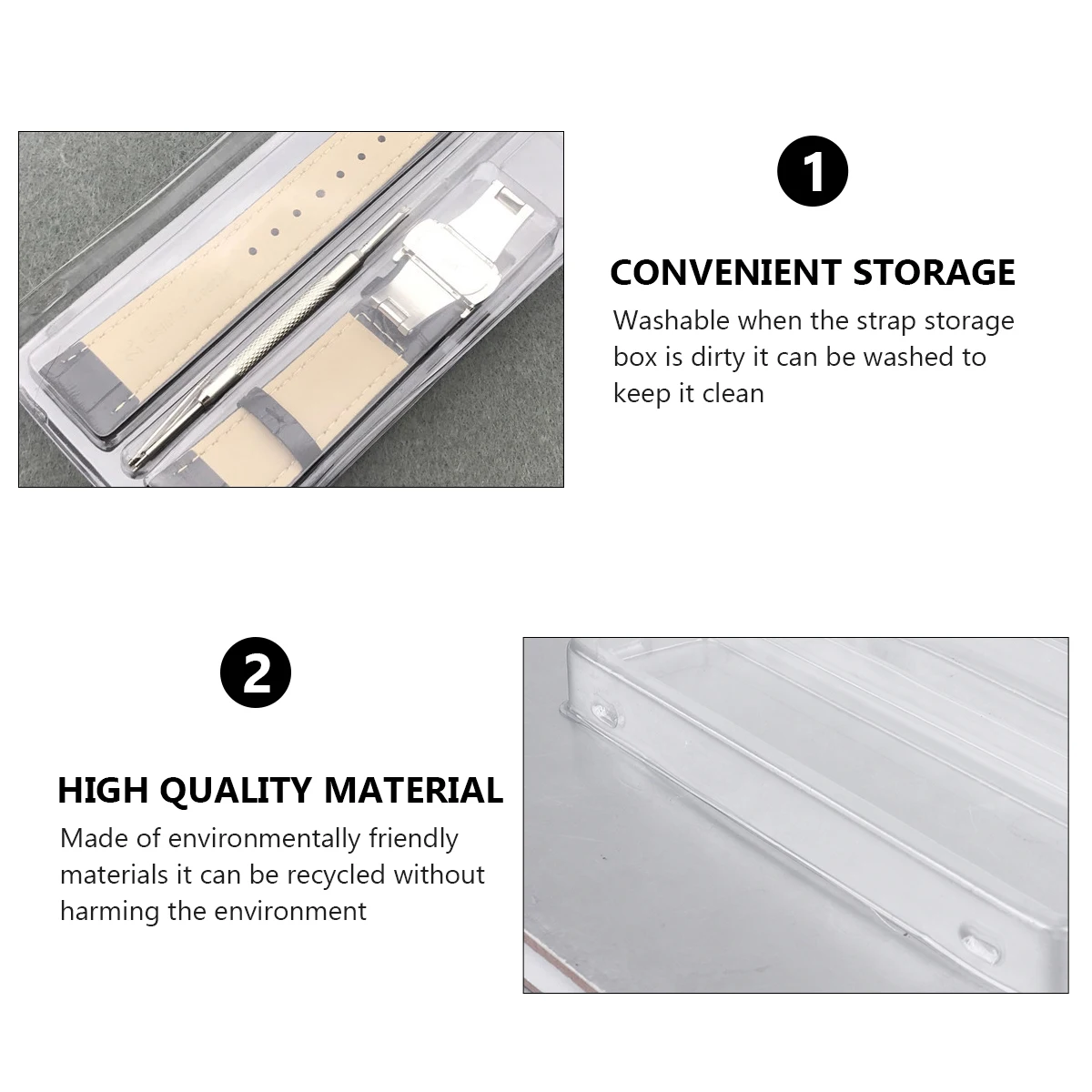 1

CONVENIENT STORAGE

Washable when the strap storage box is dirty it can be washed to keep it clean

2

HIGH QUALITY MATERIAL

Made of environmentally friendly materials it can be recycled without harming the environment