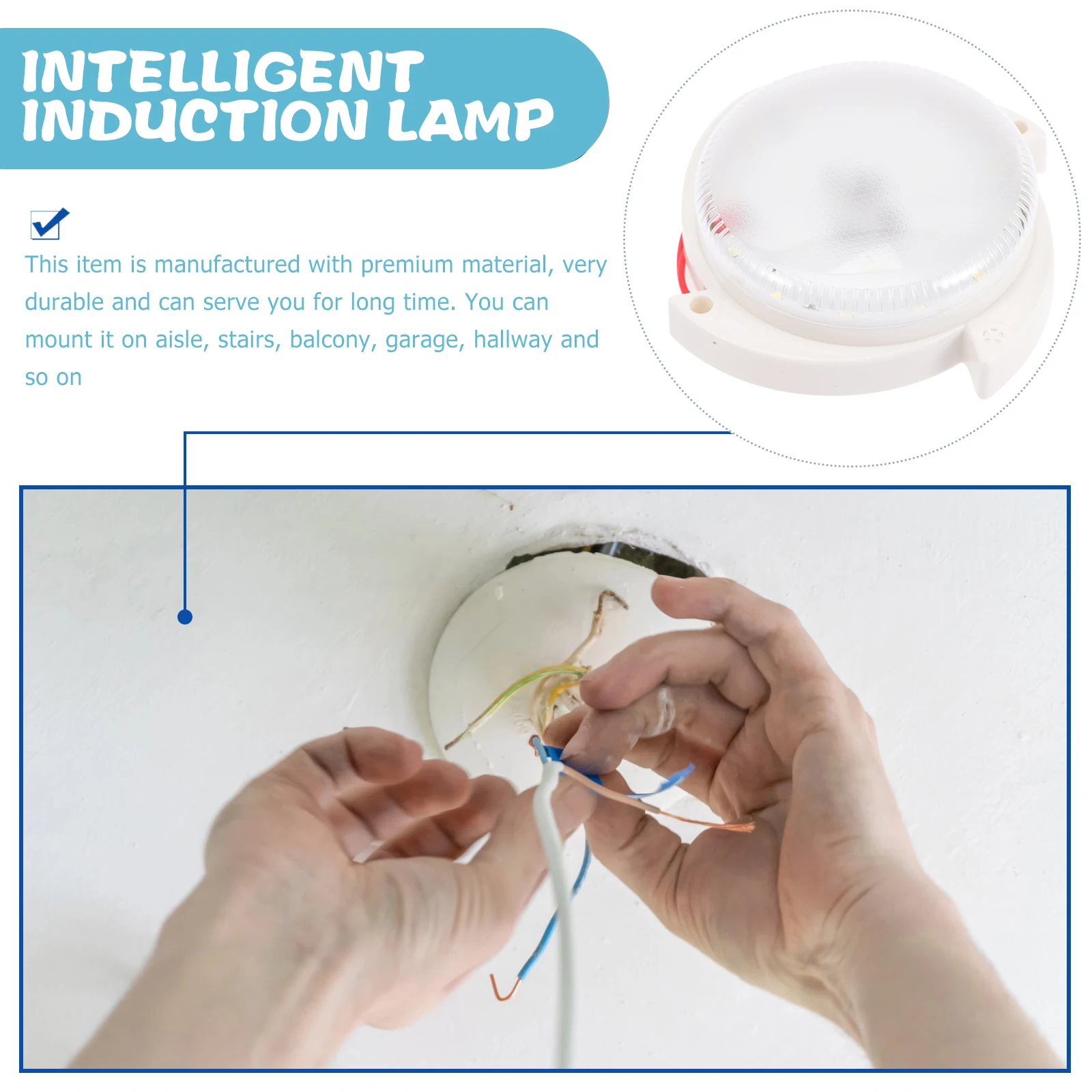 INTELLIGENT INDUCTION LAMP

This item is manufactured with premium material, very durable and can serve you for long time. You can mount it on aisle, stairs, balcony, garage, hallway and so on