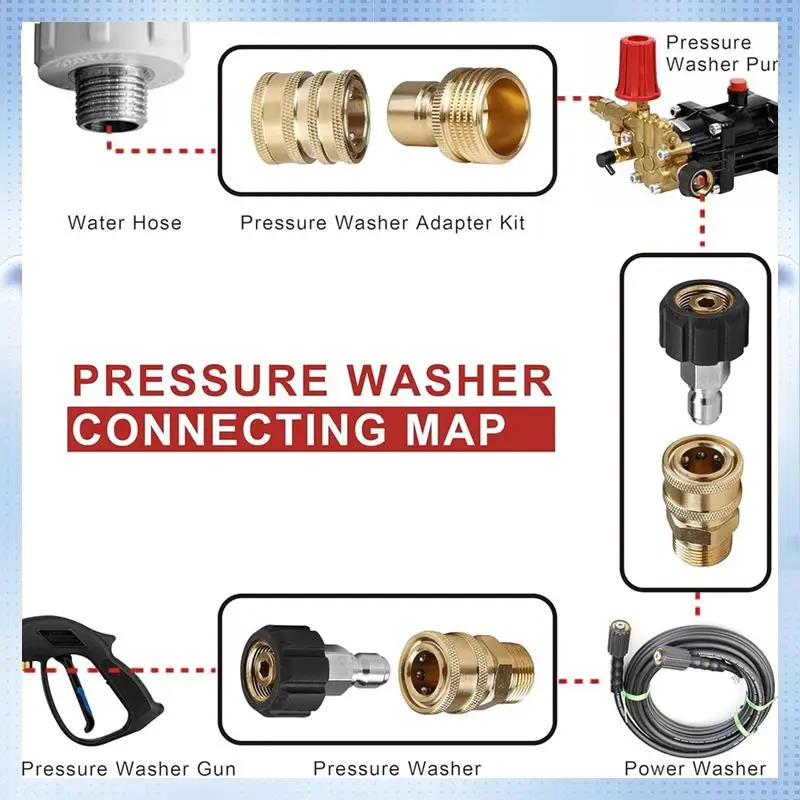 Pressure Washer Pur

Water Hose

Pressure Washer Adapter Kit

PRESSURE WASHER
CONNECTING MAP

Pressure Washer Gun

Pressure Washer

Power Washer