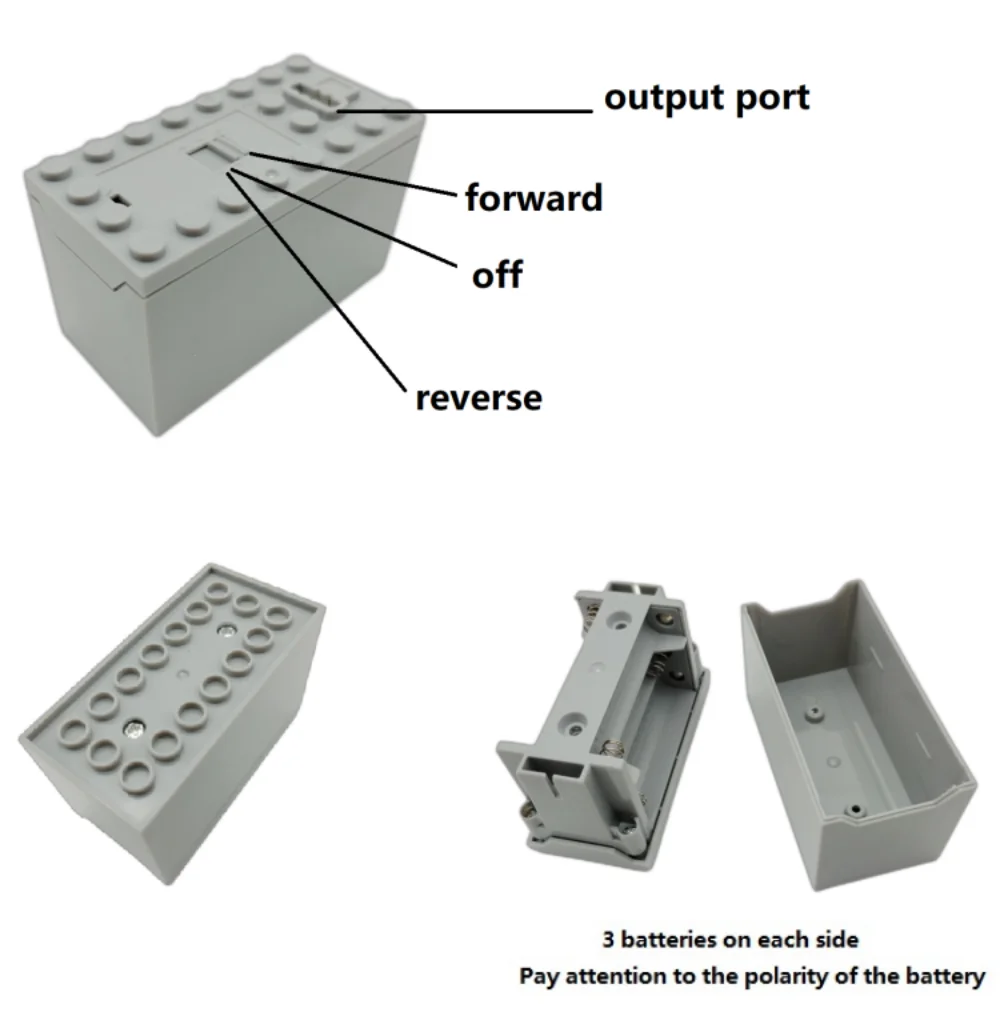 output port
forward
off
reverse

3 batteries on each side
Pay attention to the polarity of the battery