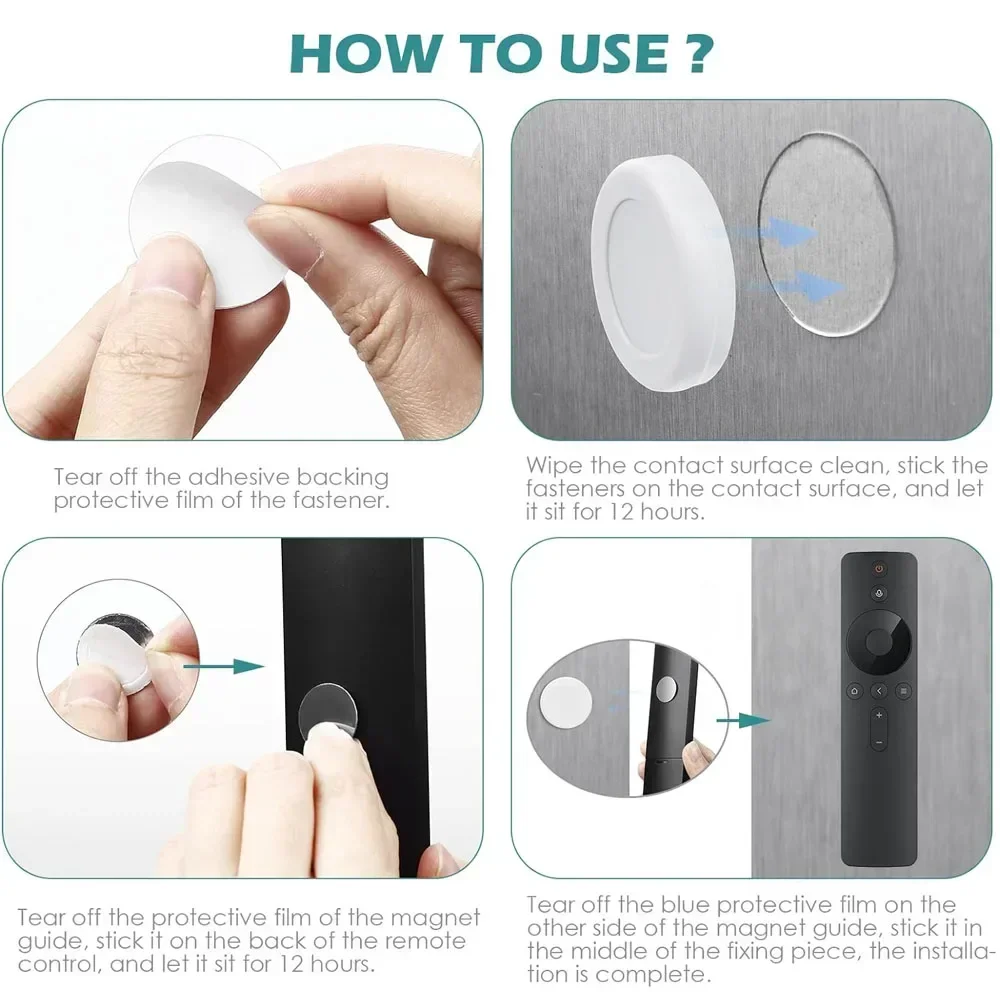 HOW TO USE ?

Tear off the adhesive backing protective film of the fastener.

Wipe the contact surface clean, stick the fasteners on the contact surface, and let it sit for 12 hours.

Tear off the protective film of the magnet guide, stick it on the back of the remote control, and let it sit for 12 hours.

Tear off the blue protective film on the other side of the magnet guide, stick it in the middle of the fixing piece, the installation is complete.