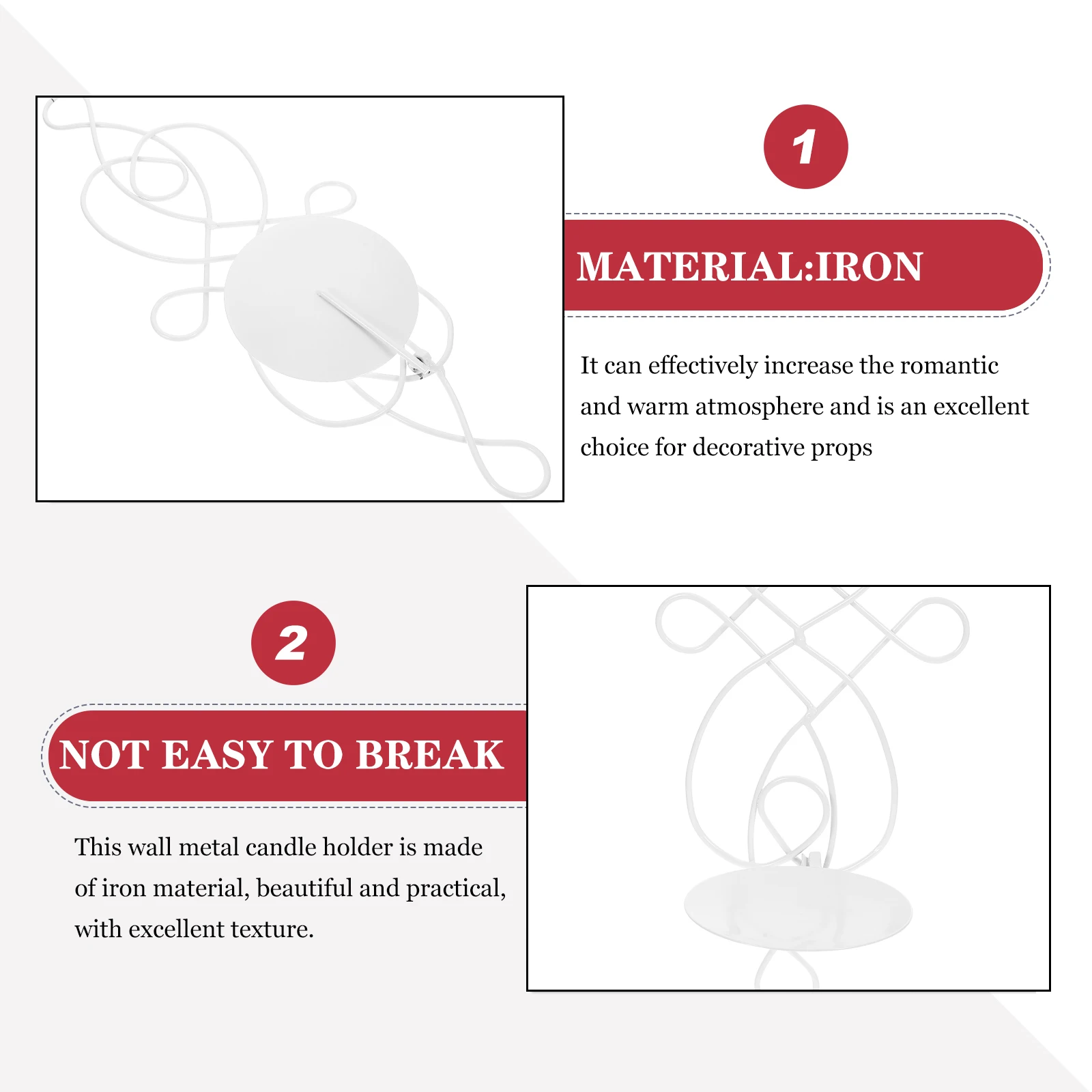 1

MATERIAL:IRON

It can effectively increase the romantic and warm atmosphere and is an excellent choice for decorative props

2

NOT EASY TO BREAK

This wall metal candle holder is made of iron material, beautiful and practical, with excellent texture.