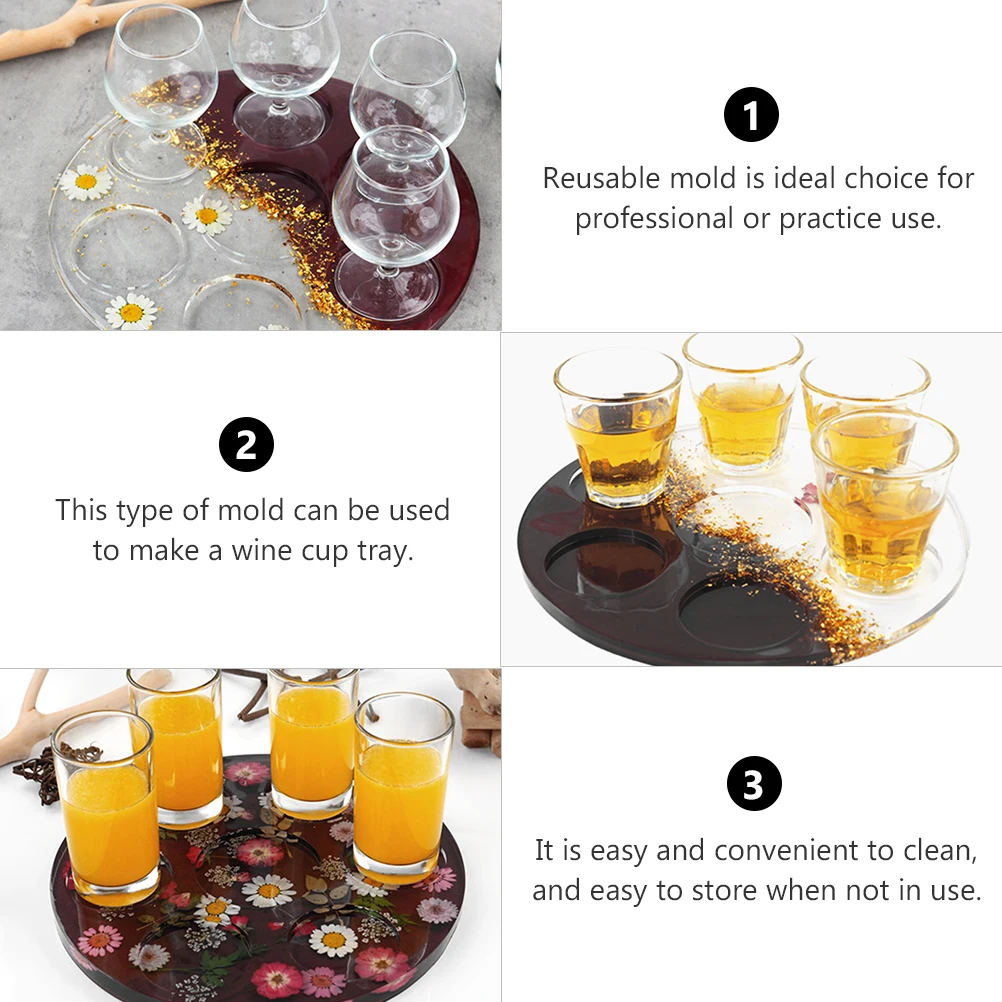 1

Reusable mold is ideal choice for professional or practice use.

2

This type of mold can be used to make a wine cup tray.

3

It is easy and convenient to clean, and easy to store when not in use.